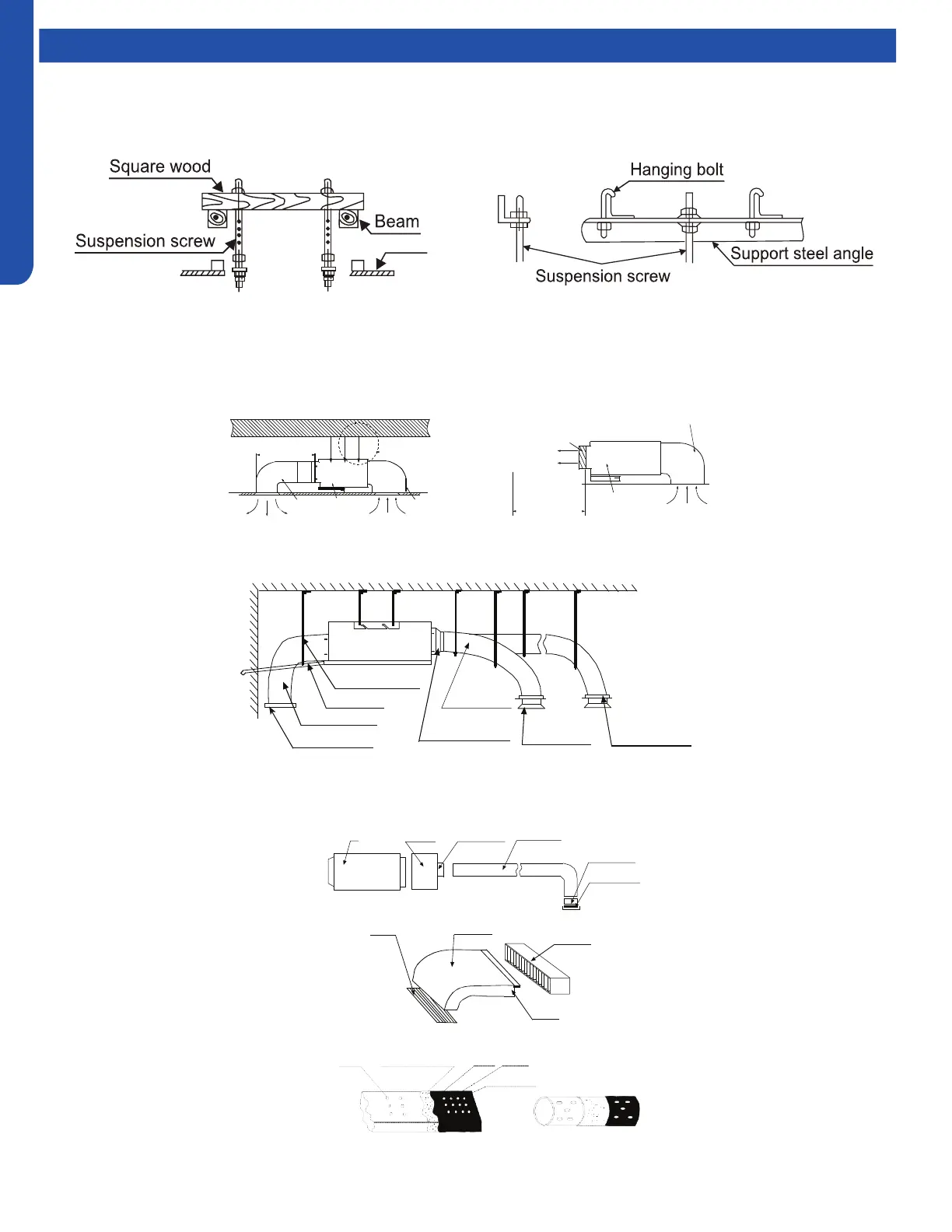 Square wood

Beam

Suspension screw

Hanging bolt

Support steel angle

Suspension screw