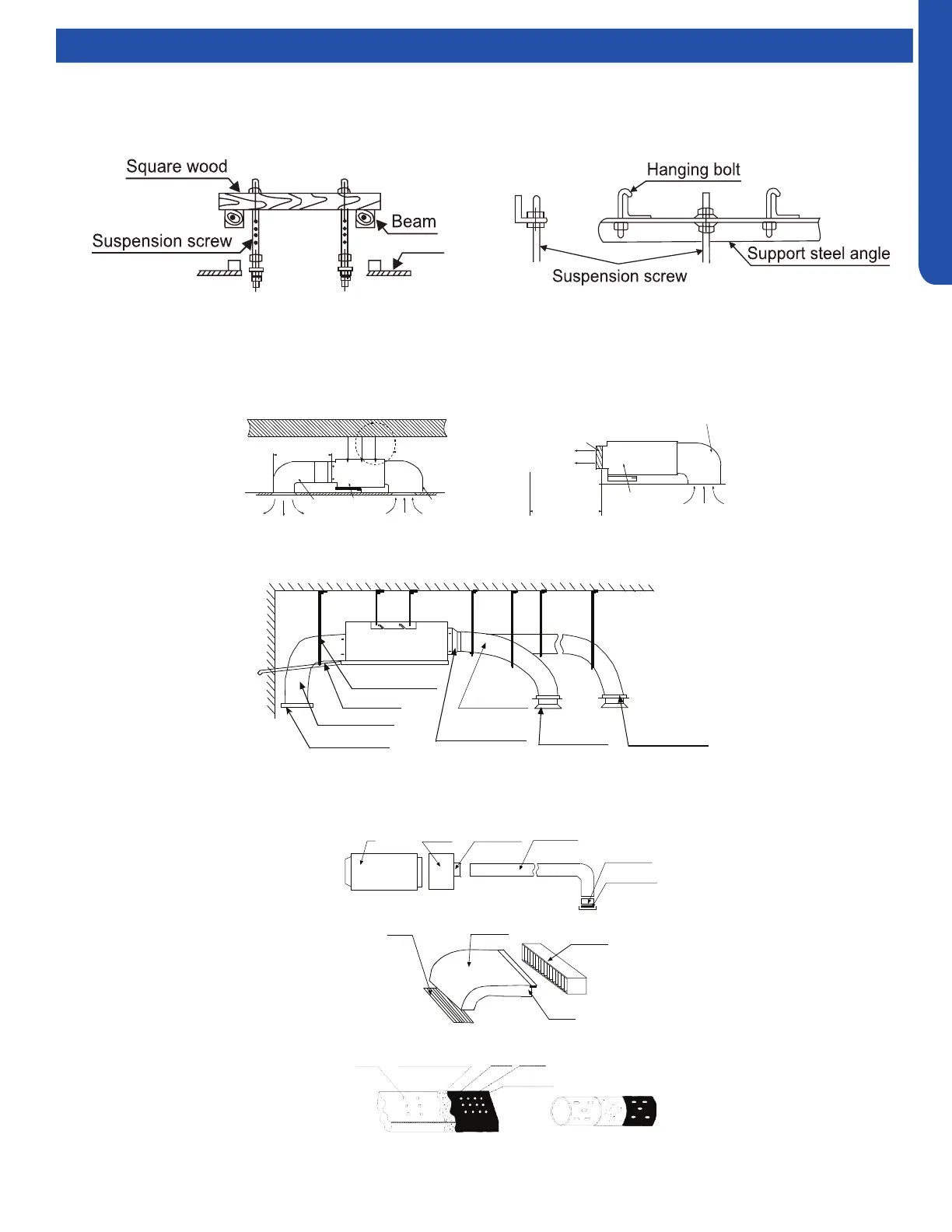 Square wood

Beam

Suspension screw

Hanging bolt

Support steel angle

Suspension screw