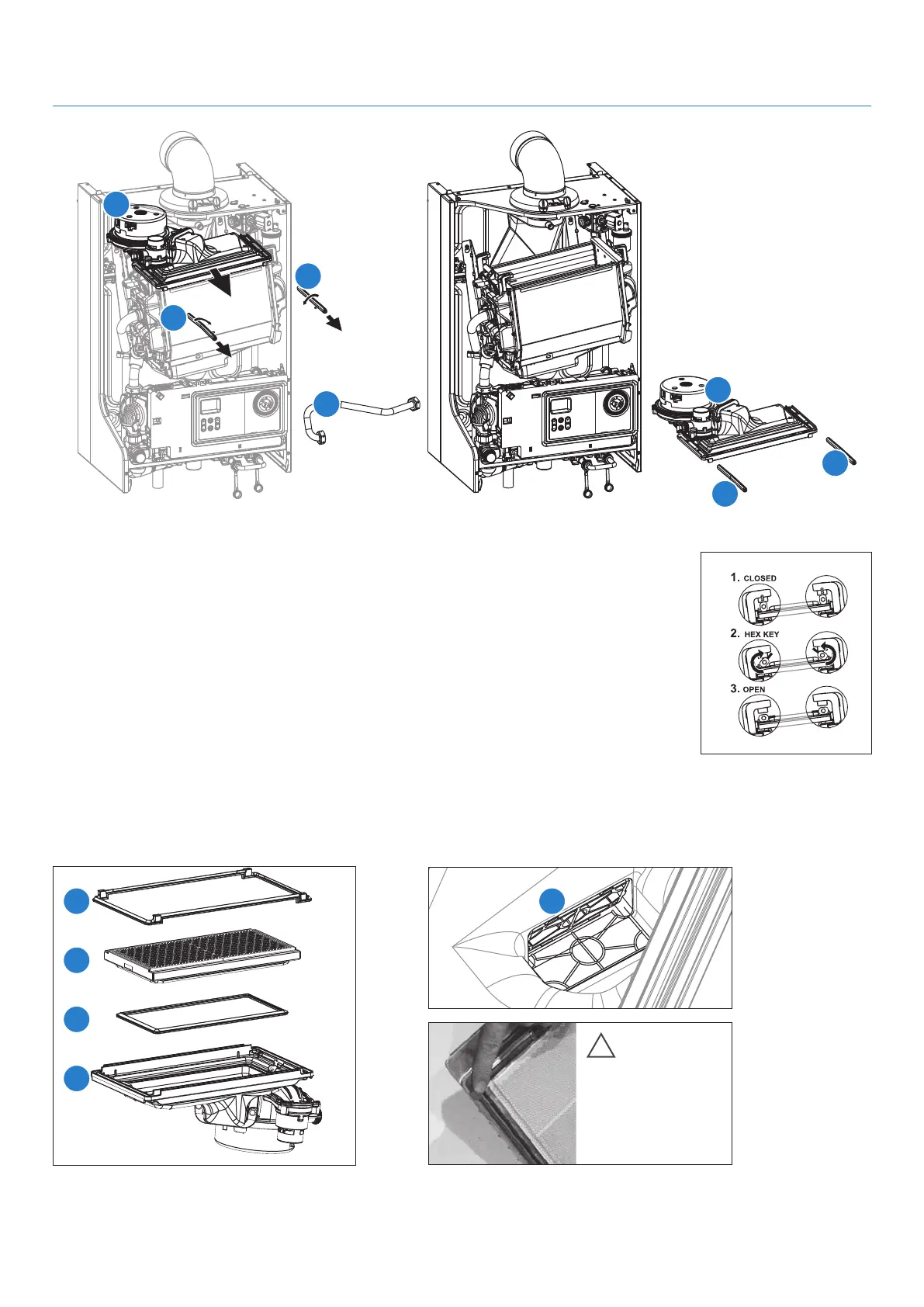 1. CLOSED

2. HEX KEY

3. OPEN