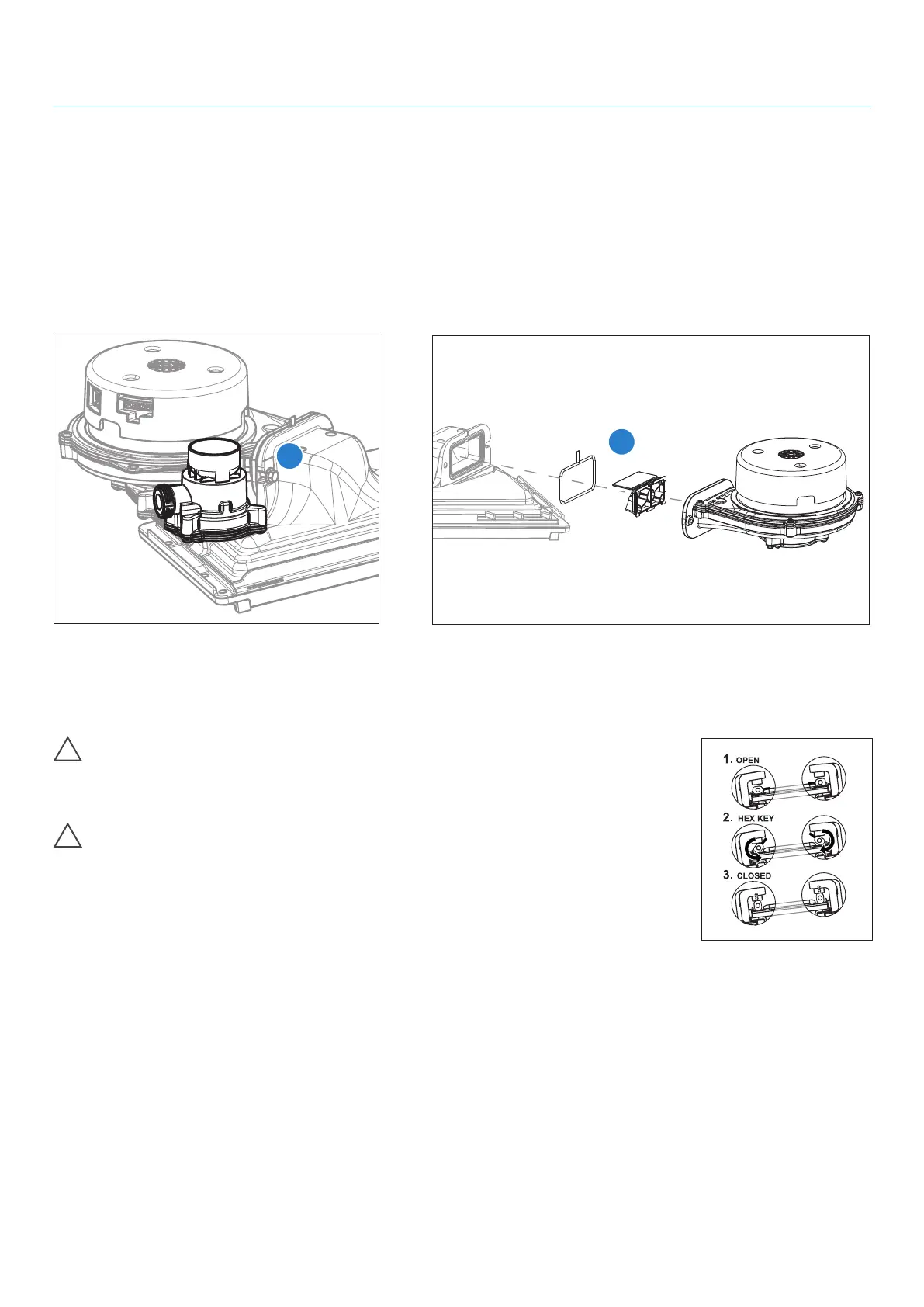 1. OPEN

2. HEX KEY

3. CLOSED