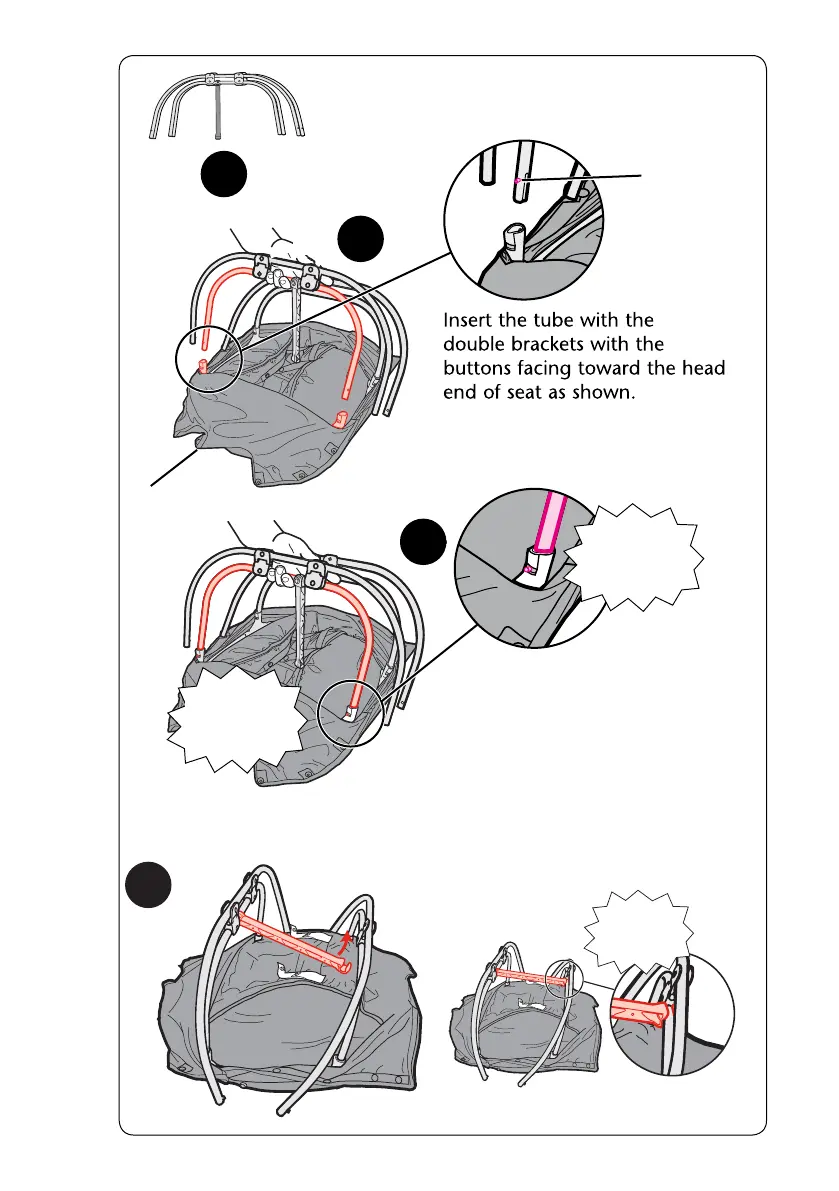 Insert the tube with the double brackets with the buttons facing toward the head end of seat as shown.