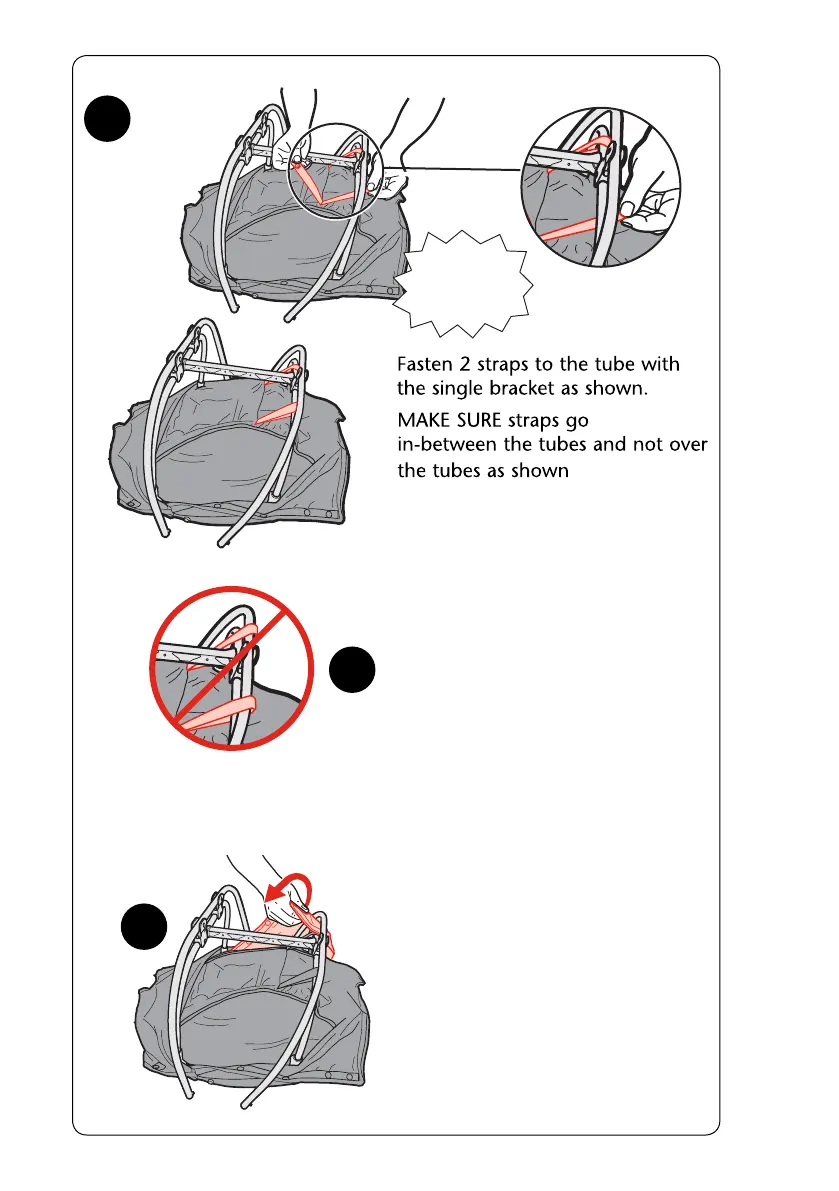 Fasten 2 straps to the tube with the single bracket as shown.

MAKE SURE straps go in-between the tubes and not over the tubes as shown