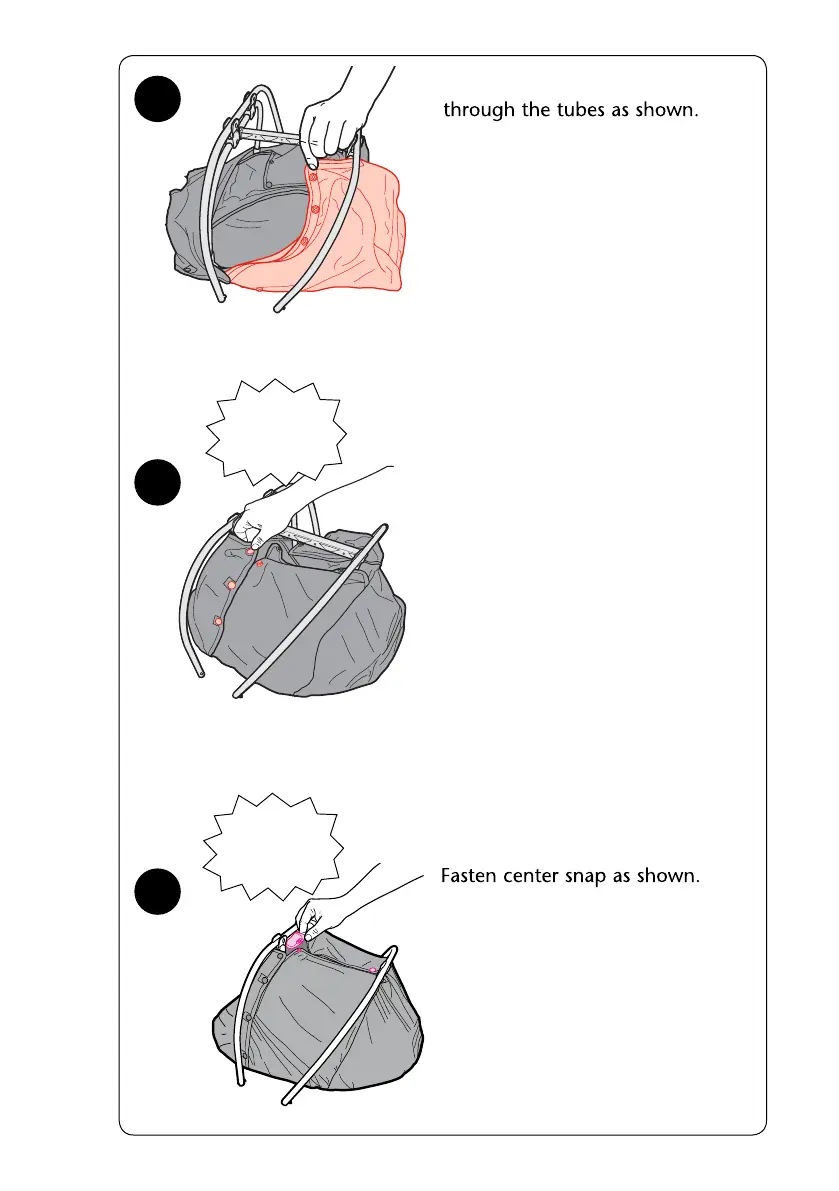 through the tubes as shown.

Fasten center snap as shown.