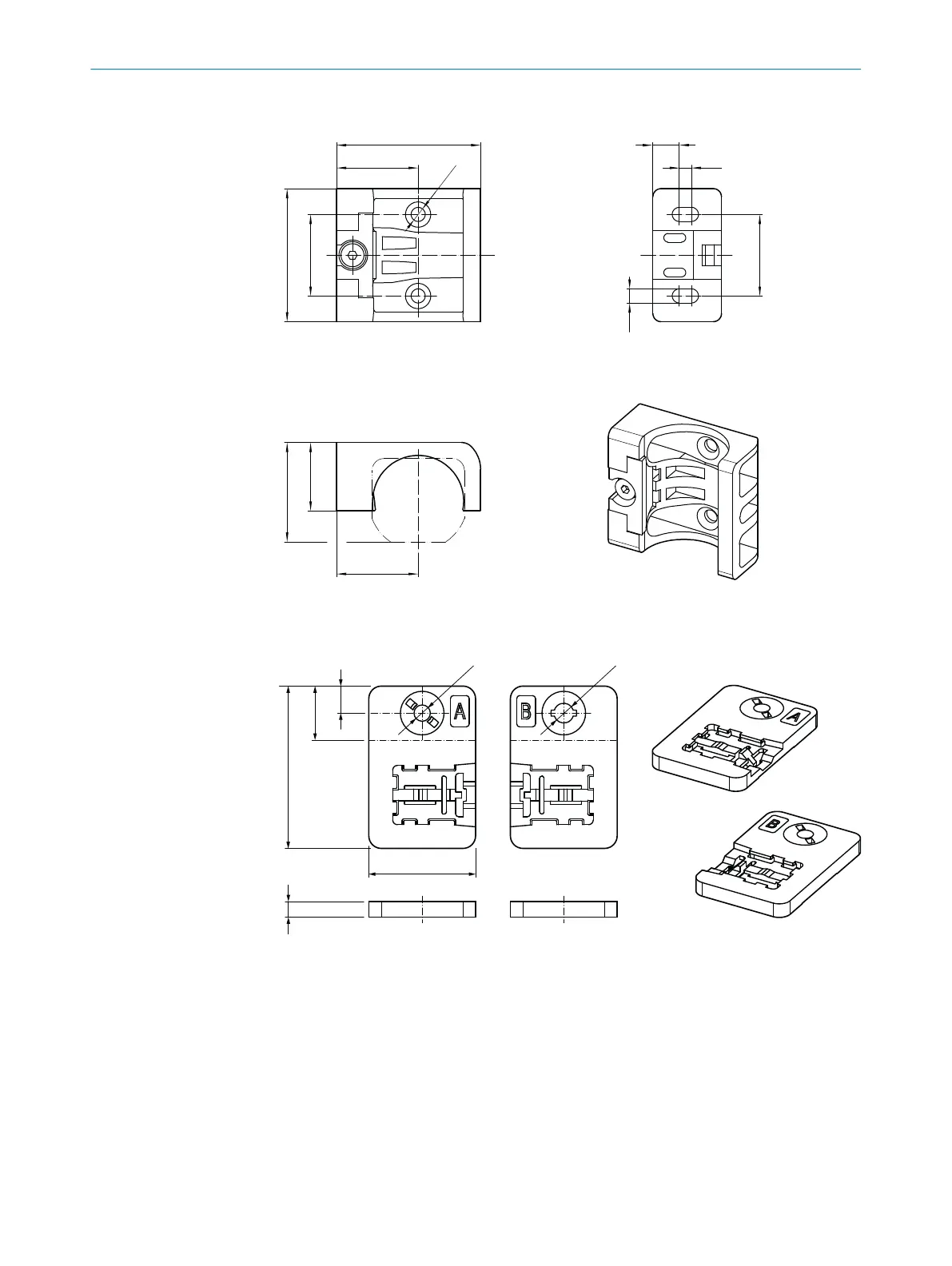 A

B

A

B