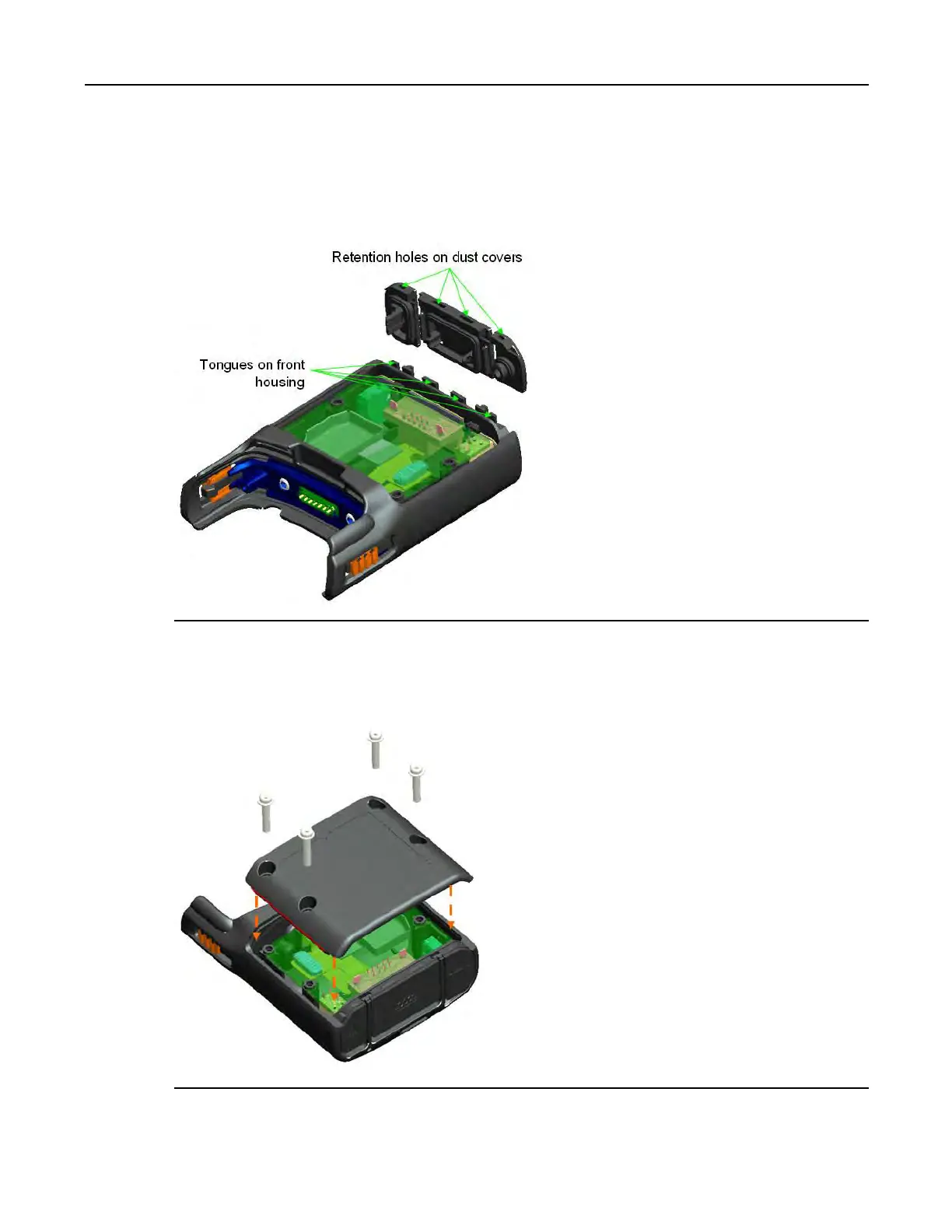 Retention holes on dust covers

Tongues on front housing