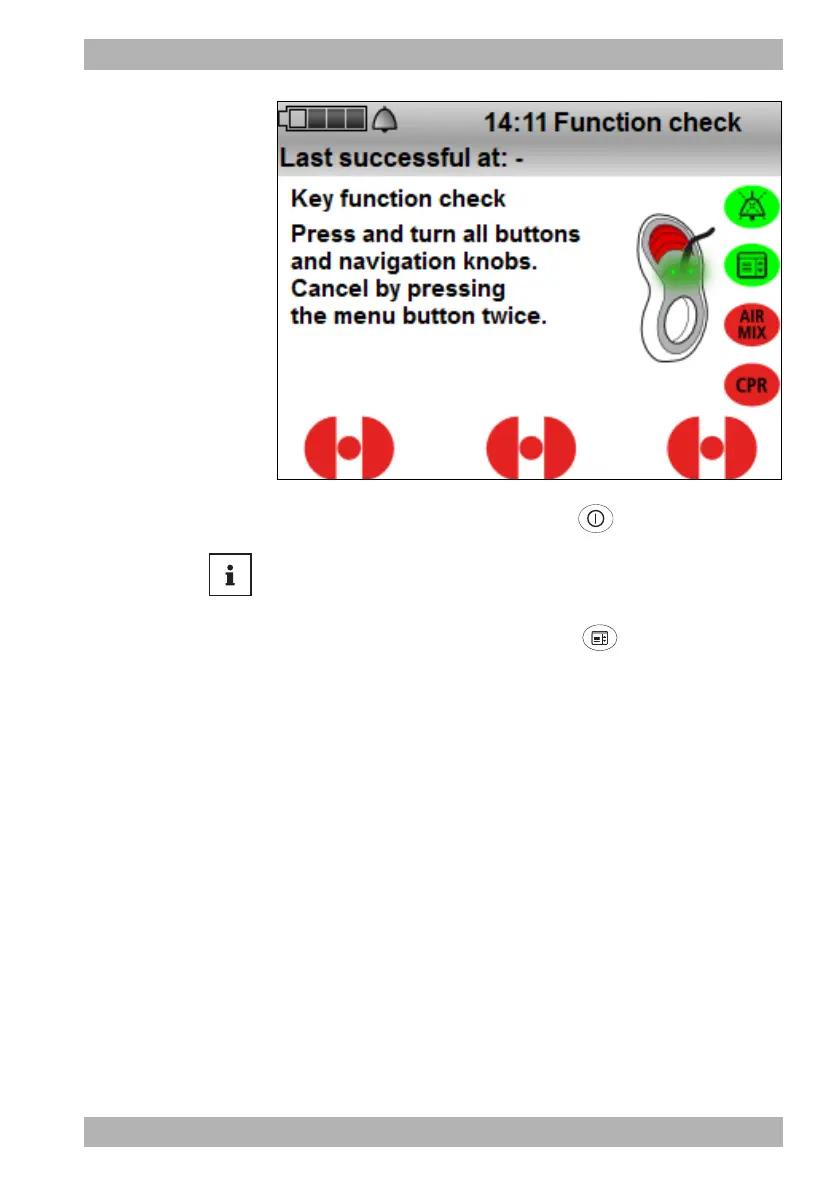 14:11 Function check

Last successful at: -

Key function check

Press and turn all buttons and navigation knobs. Cancel by pressing the menu button twice.

AIR MIX

CPR