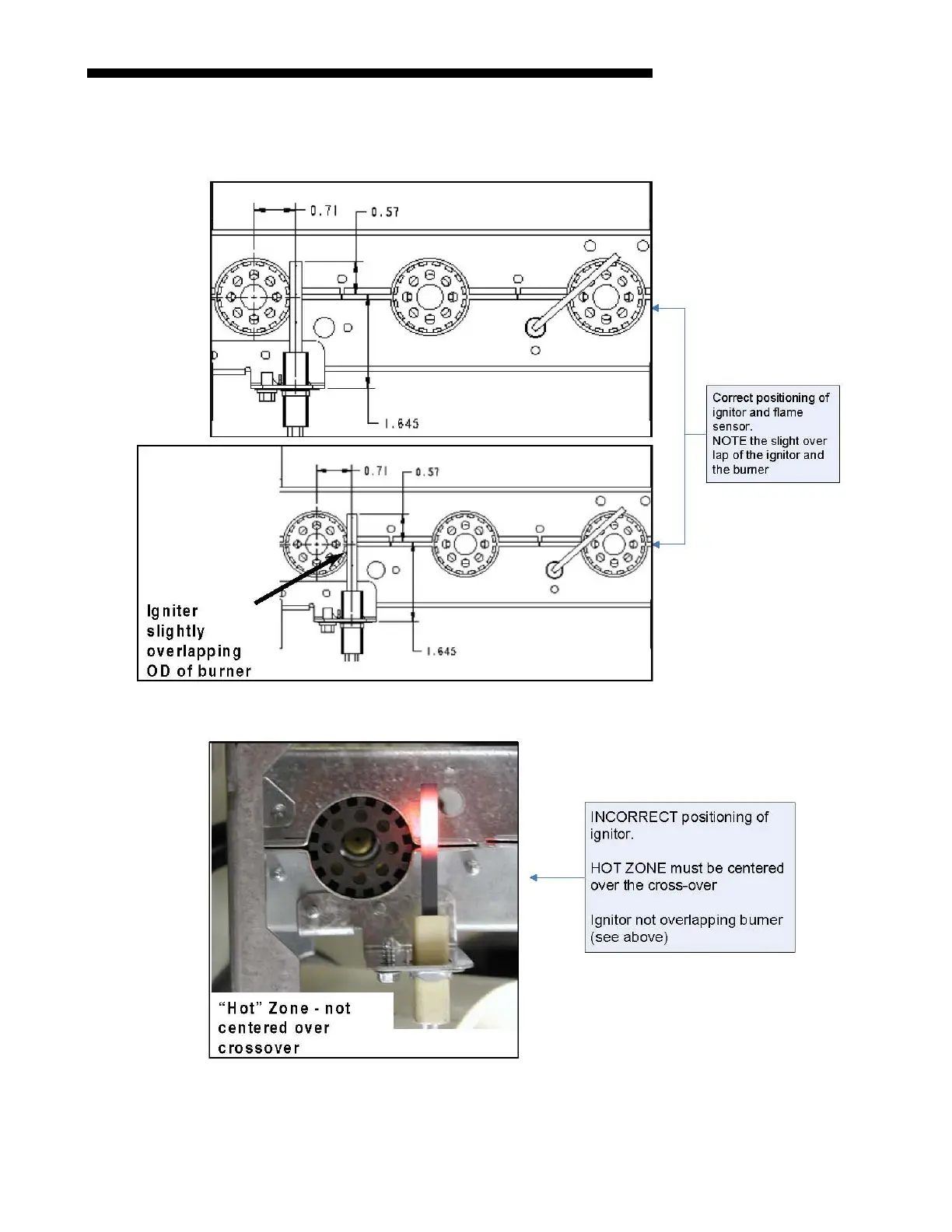 0.71
0.57
1.645

Correct positioning of ignitor and flame sensor.
NOTE the slight over lap of the ignitor and the burner

0.71
0.57
1.645

Igniter slightly overlapping OD of burner

INCORRECT positioning of ignitor.

HOT ZONE must be centered over the cross-over

Ignitor not overlapping burner (see above)

"Hot" Zone - not centered over crossover