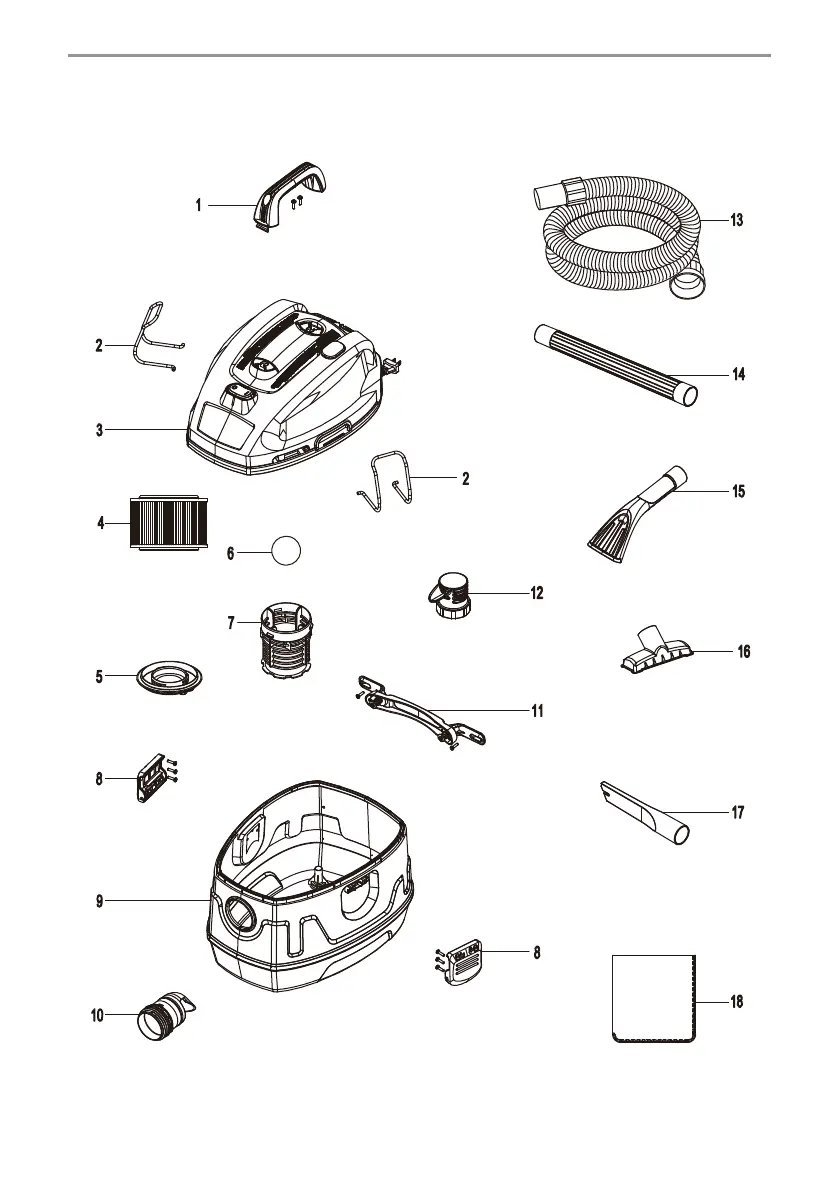 1
13
2
14
3
2
15
4
6
12
7
16
5
11
8
17
9
8
18
10