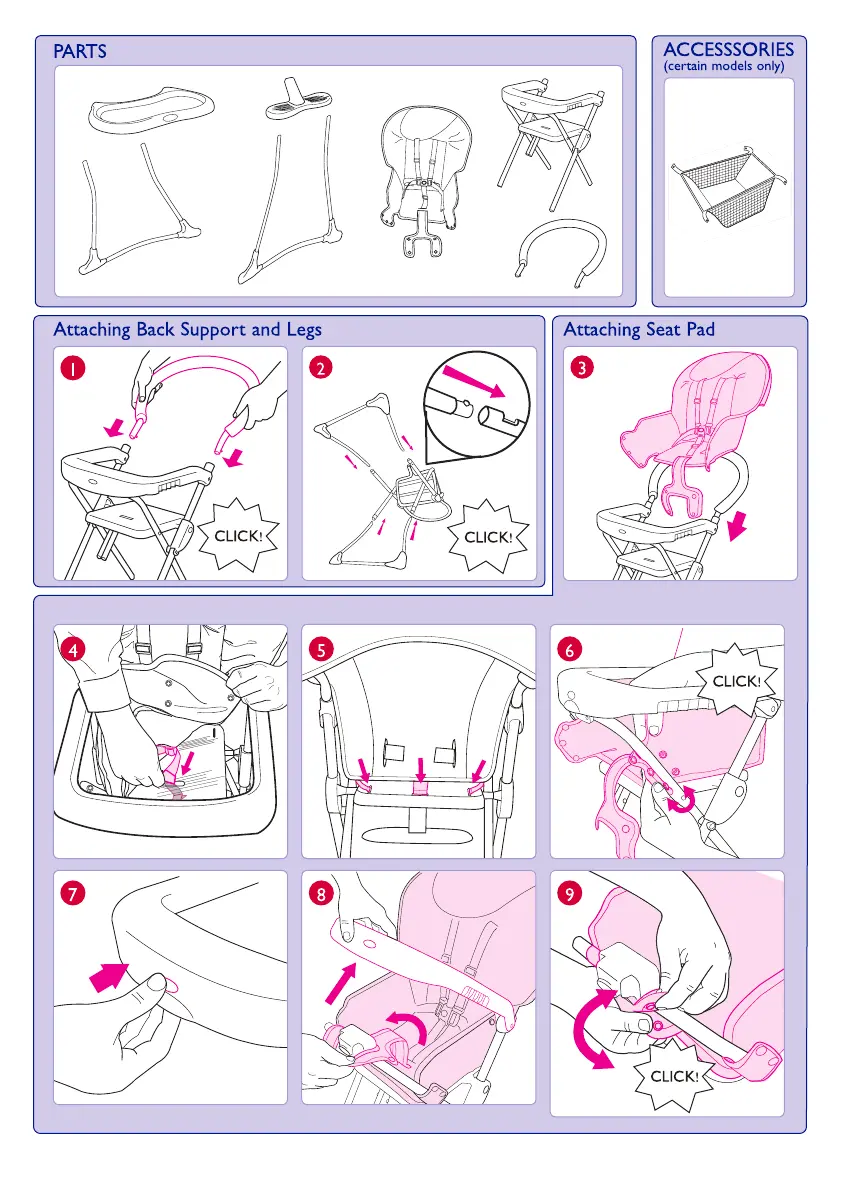 PARTS

ACCESSSORIES
(certain models only)

Attaching Back Support and Legs

1

CLICK!

2

CLICK!

Attaching Seat Pad

3

4

5

6

CLICK!

7

8

9

CLICK!