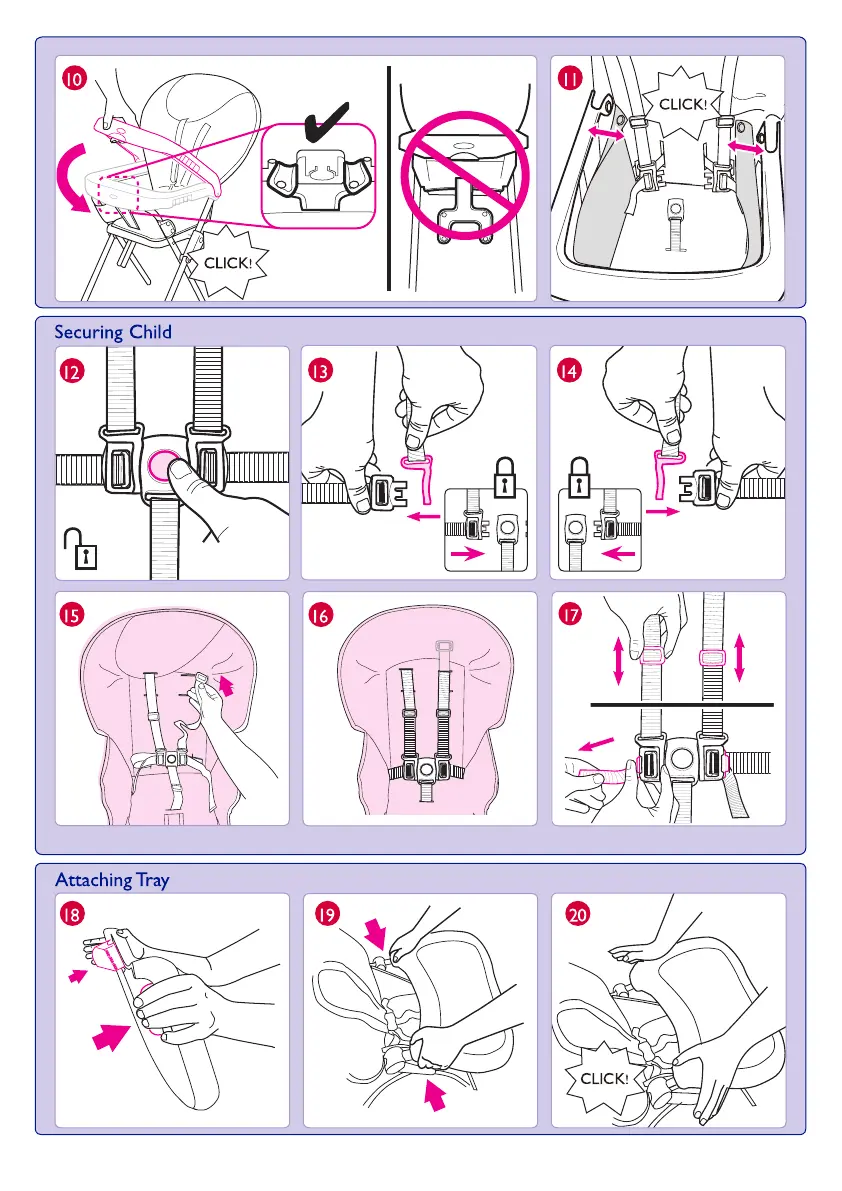 10

CLICK!

11

CLICK!

Securing Child

12

13

14

15

16

17

Attaching Tray

18

19

20

CLICK!