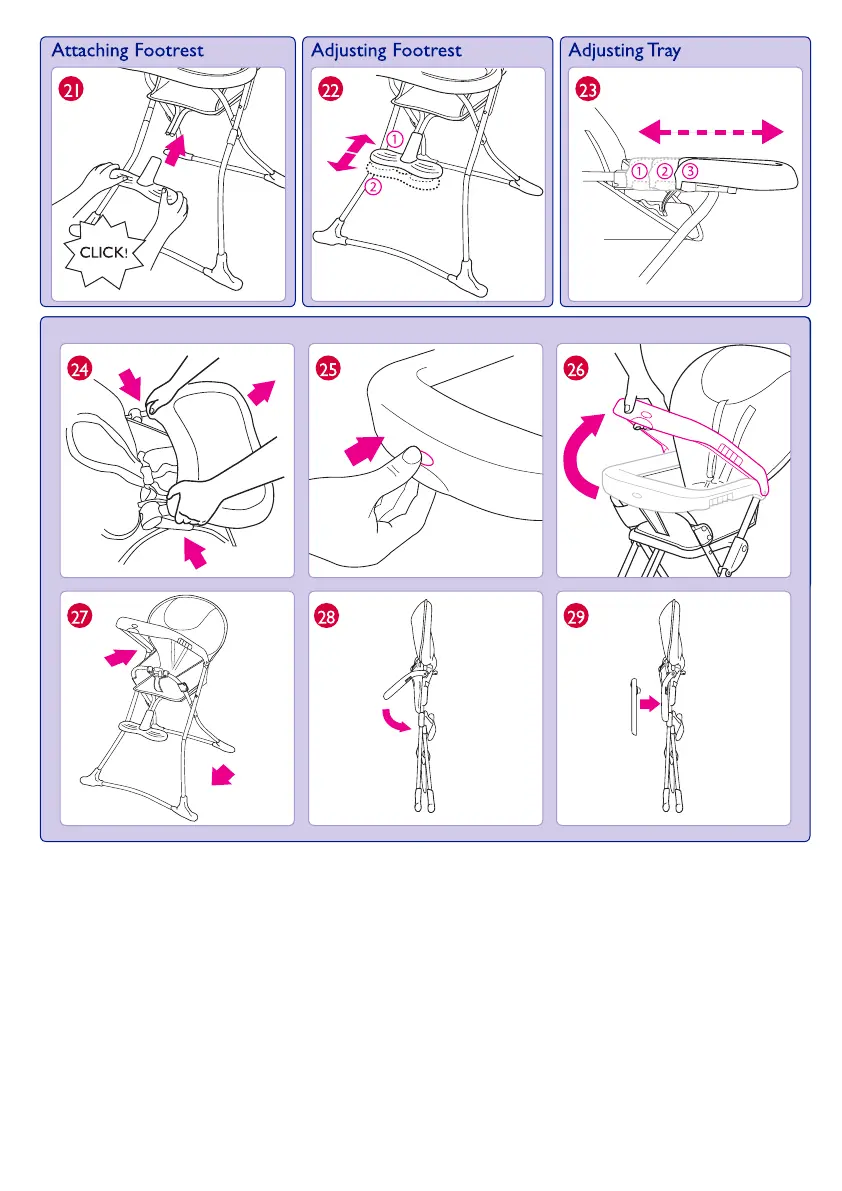 Attaching Footrest

21

CLICK!

Adjusting Footrest

22

①

②

Adjusting Tray

23

① ② ③

24

25

26

27

28

29