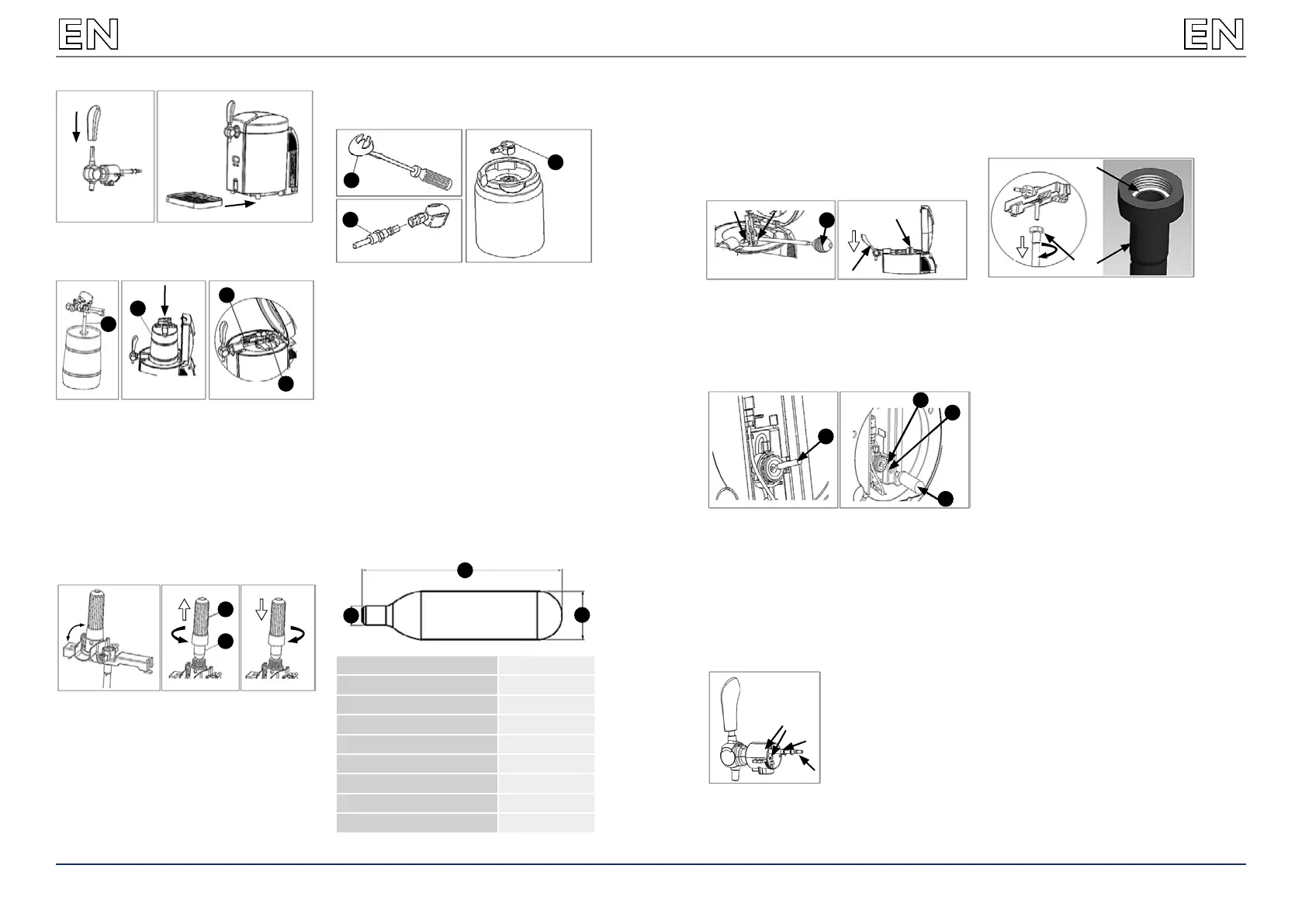 EN

EN