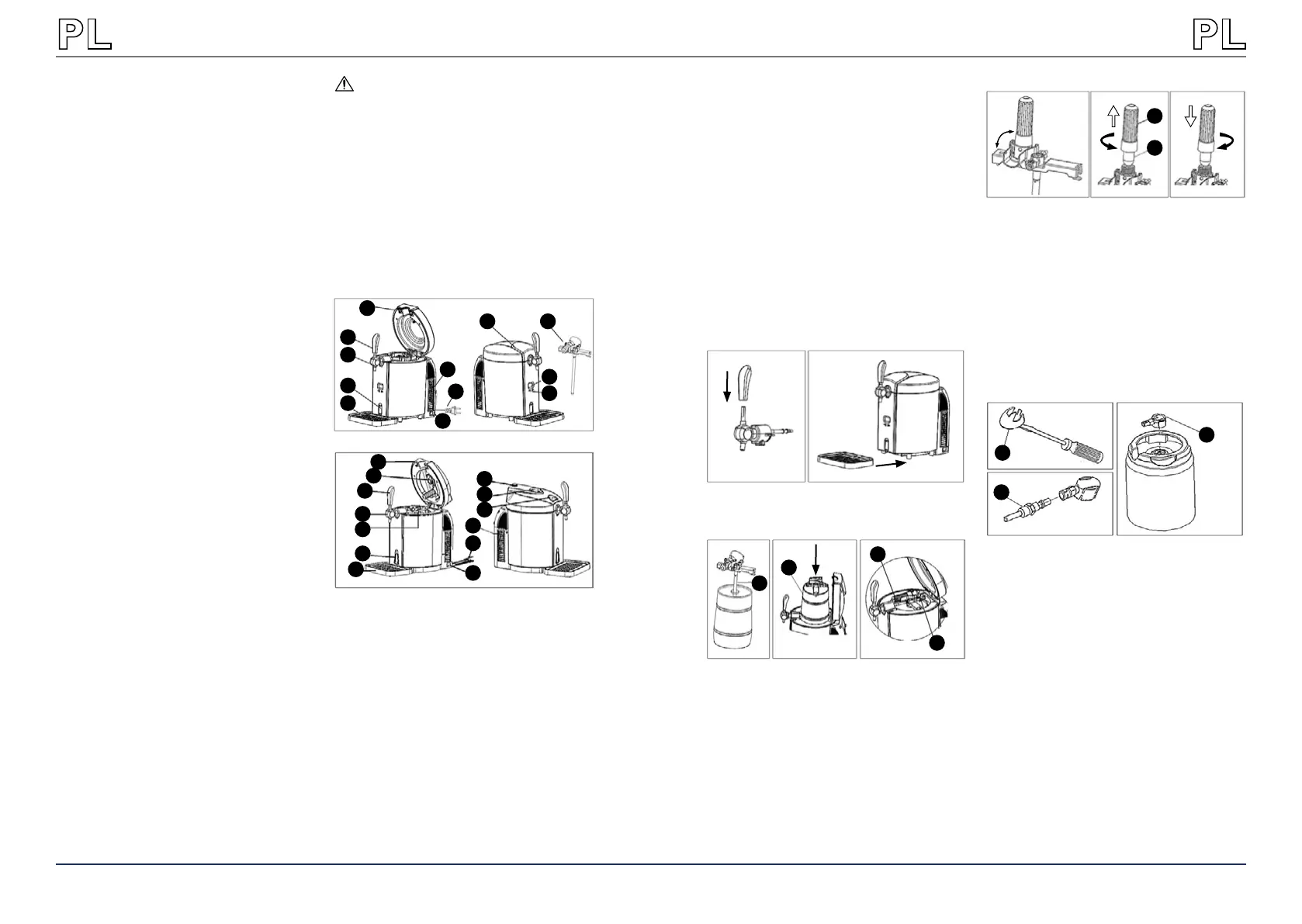 PL

PL