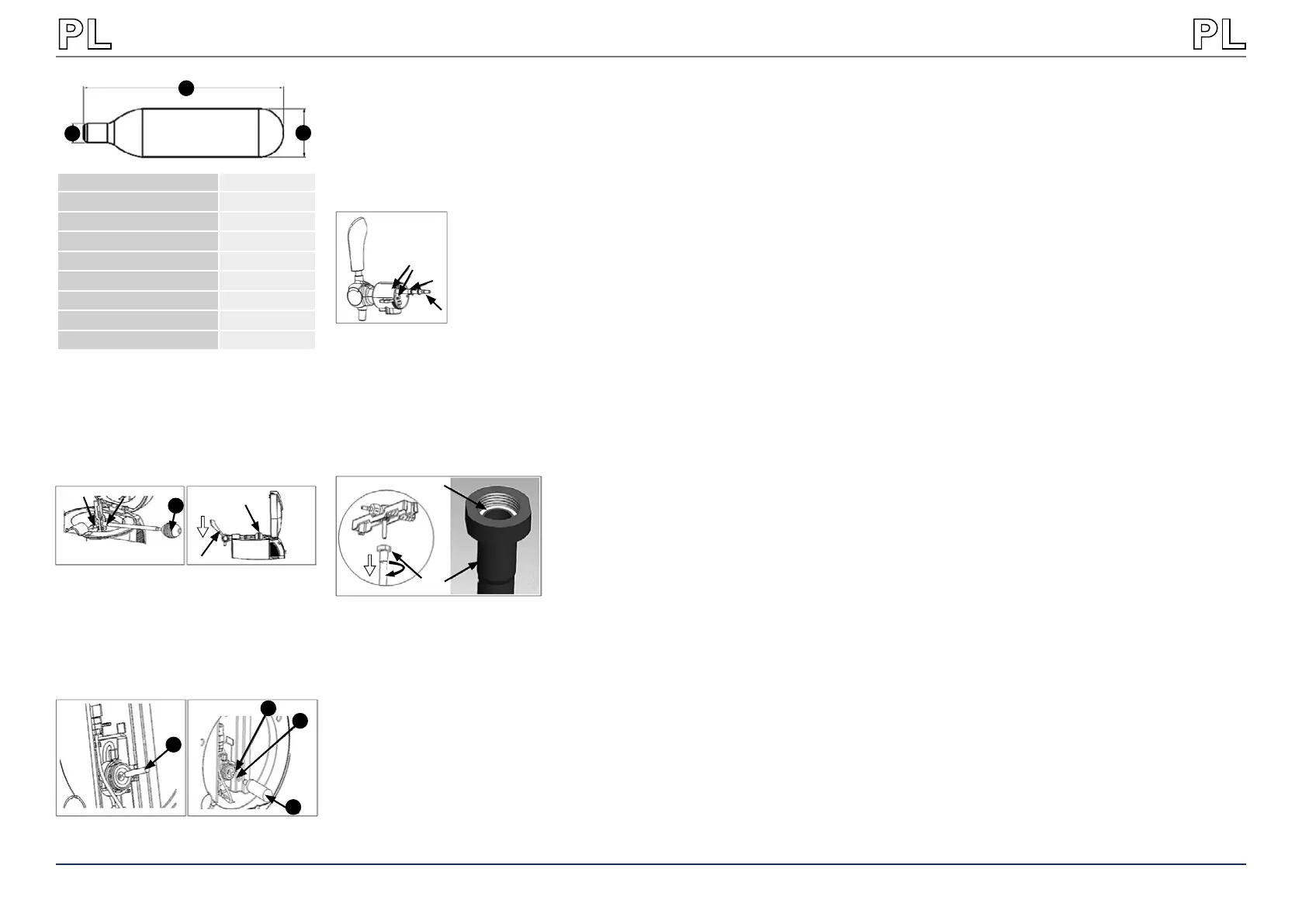 PL

PL