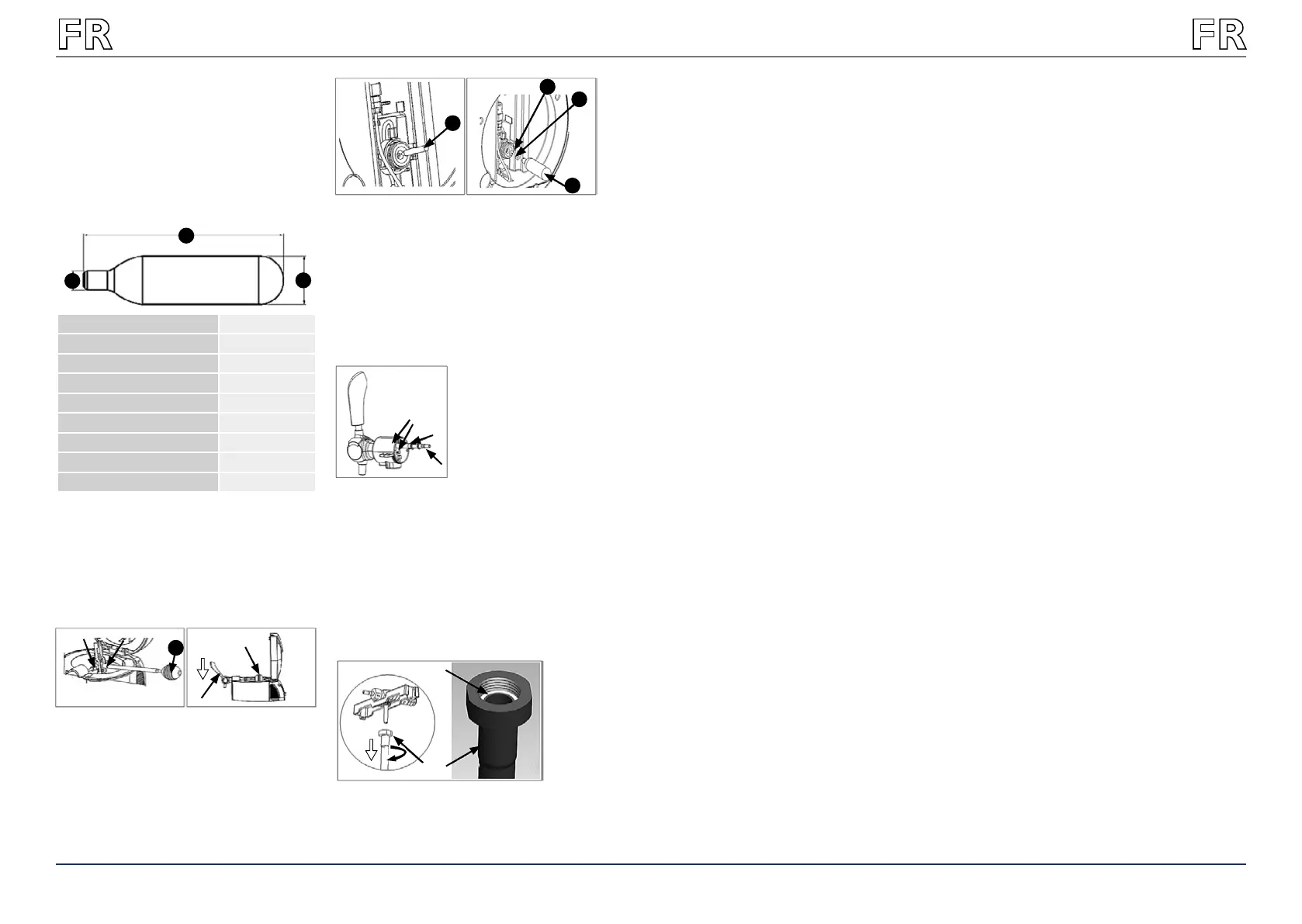 FR

FR