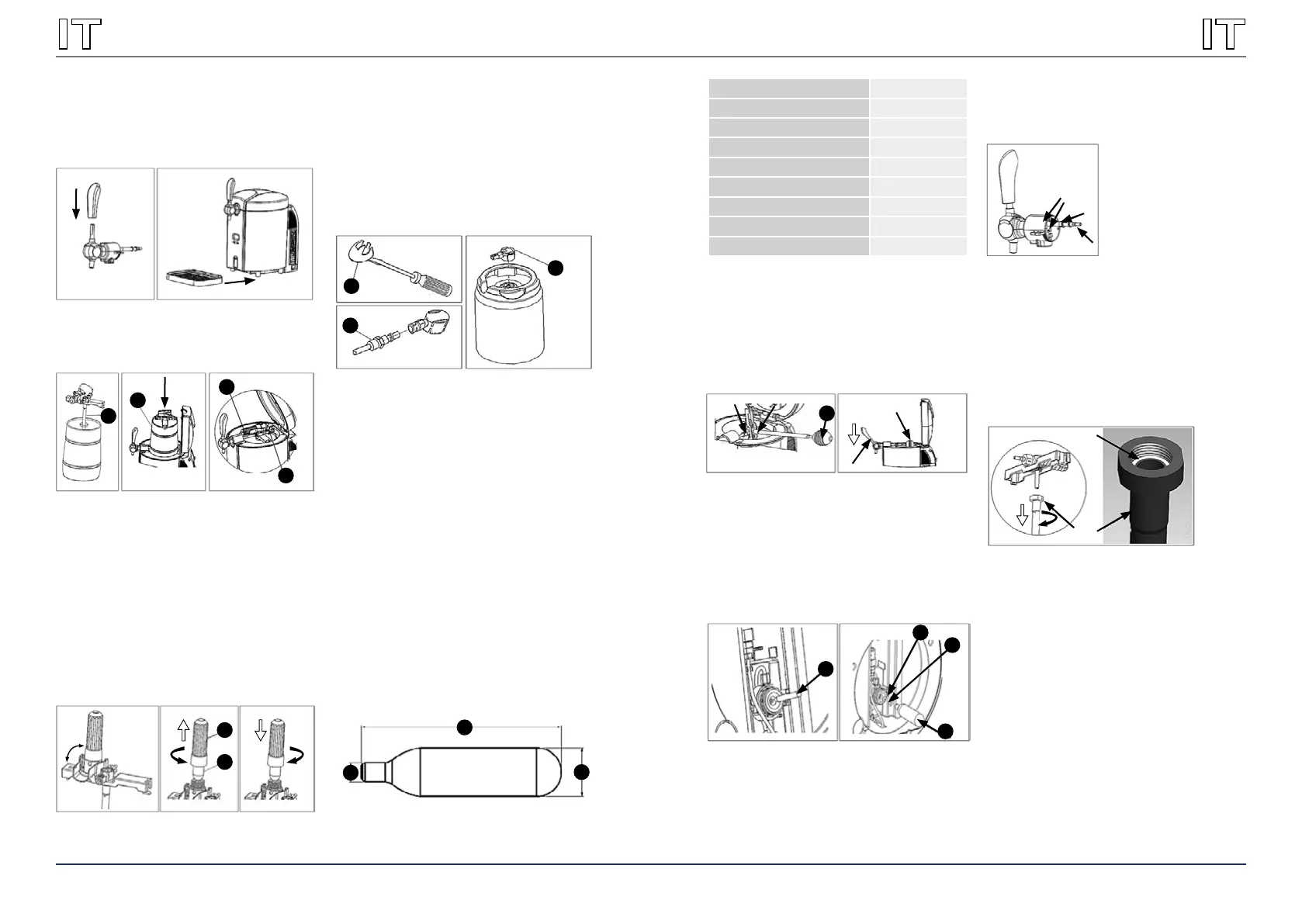 IT

IT