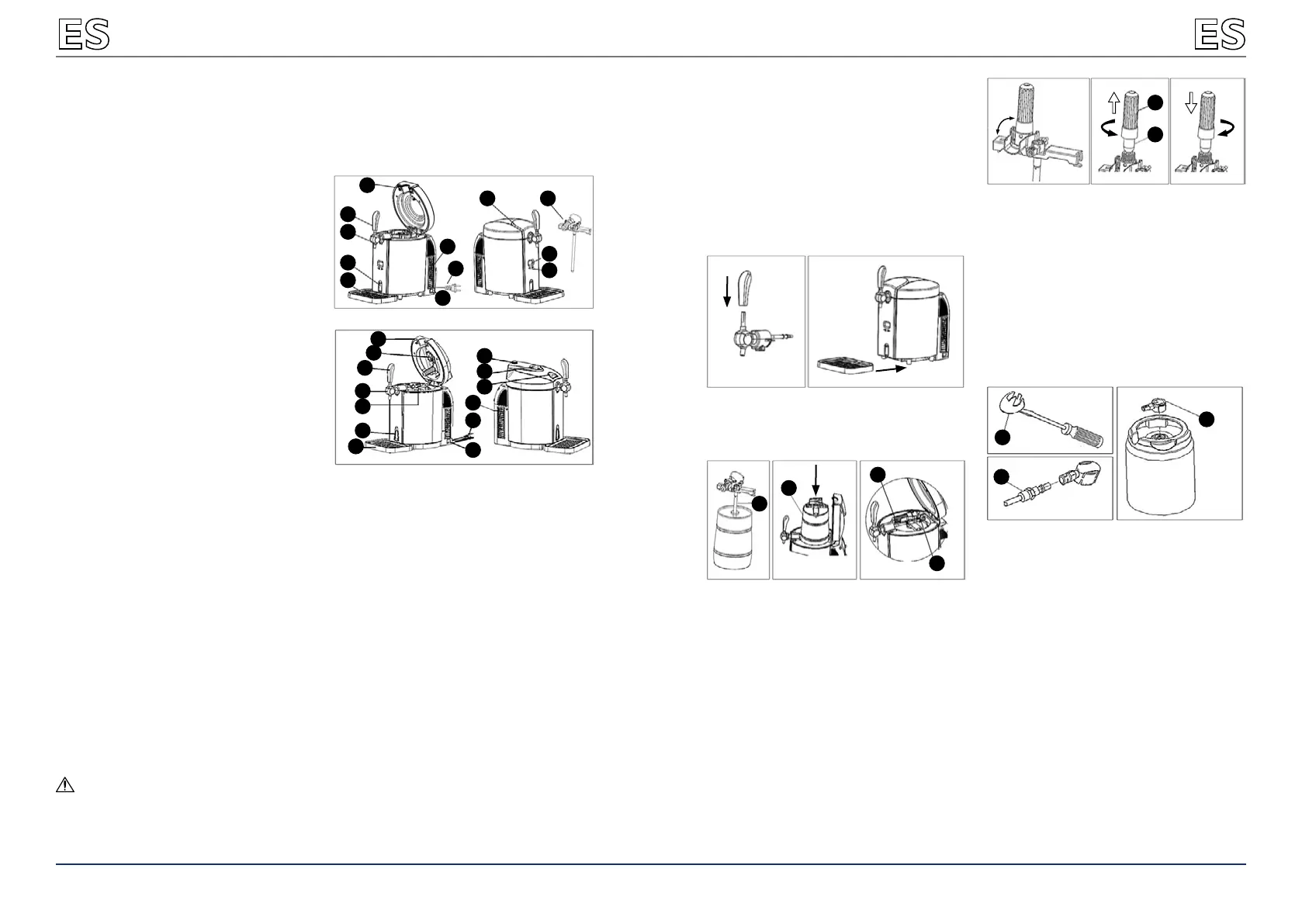 ES

ES