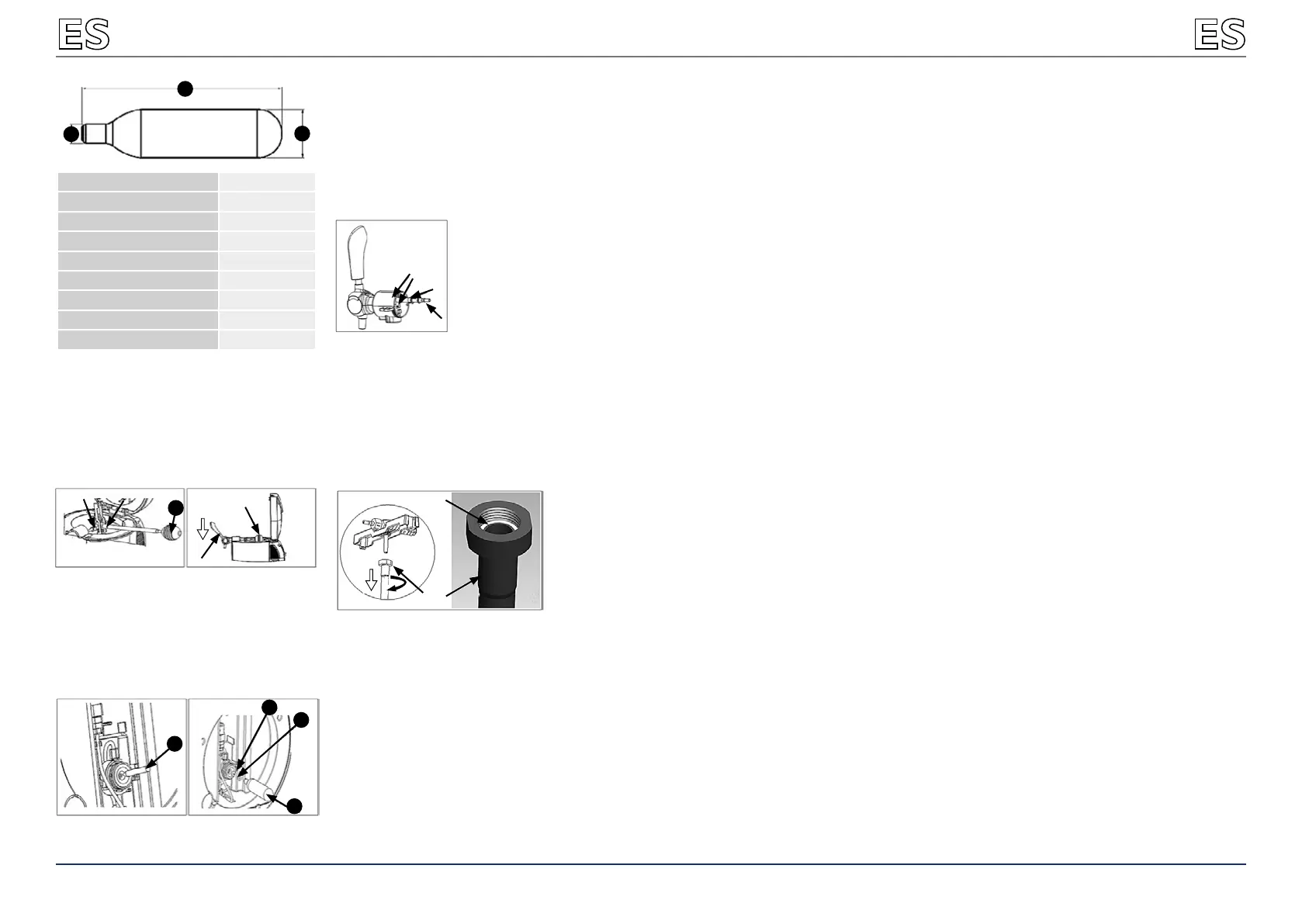 ES

ES