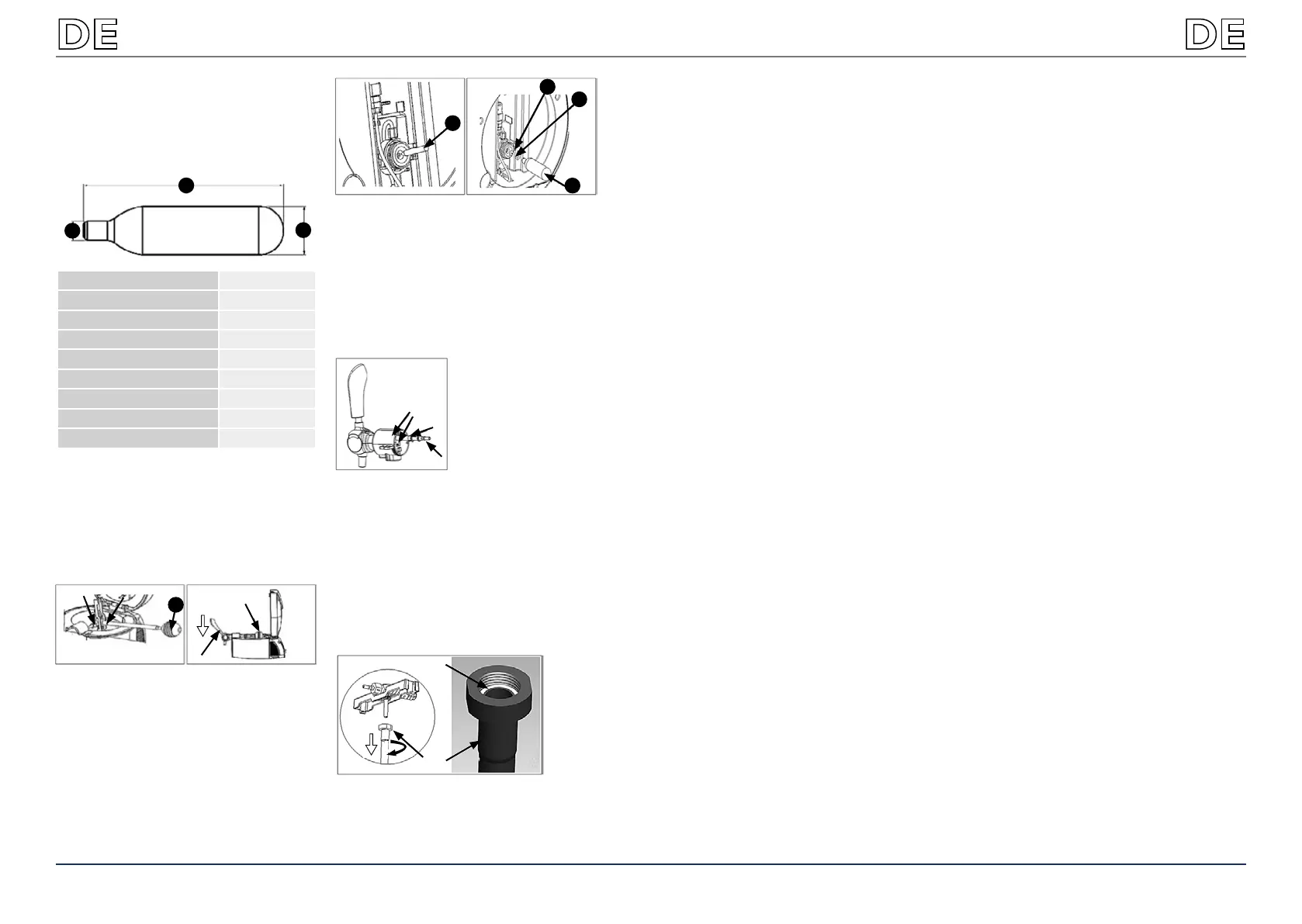 DE

DE