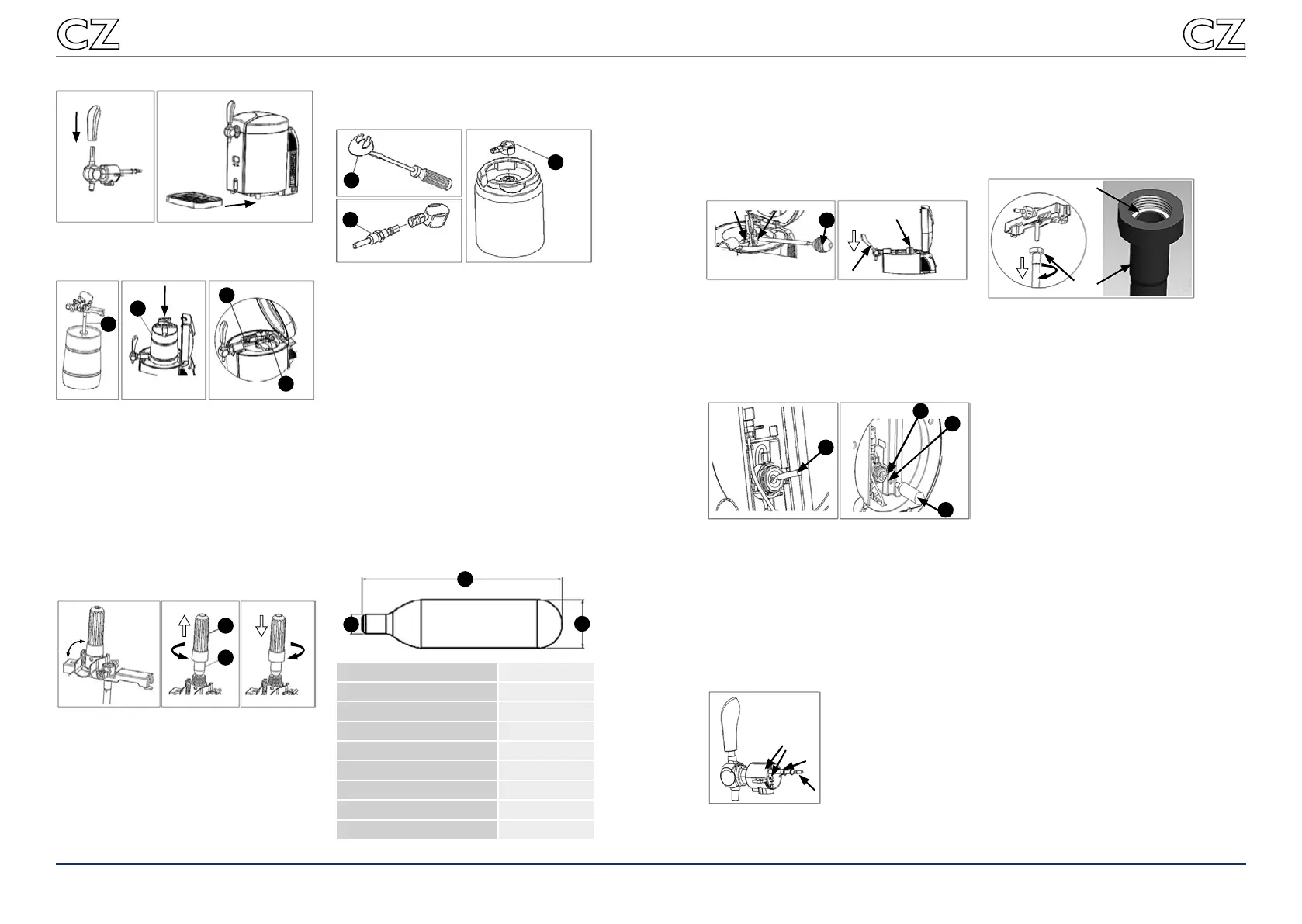 CZ

CZ