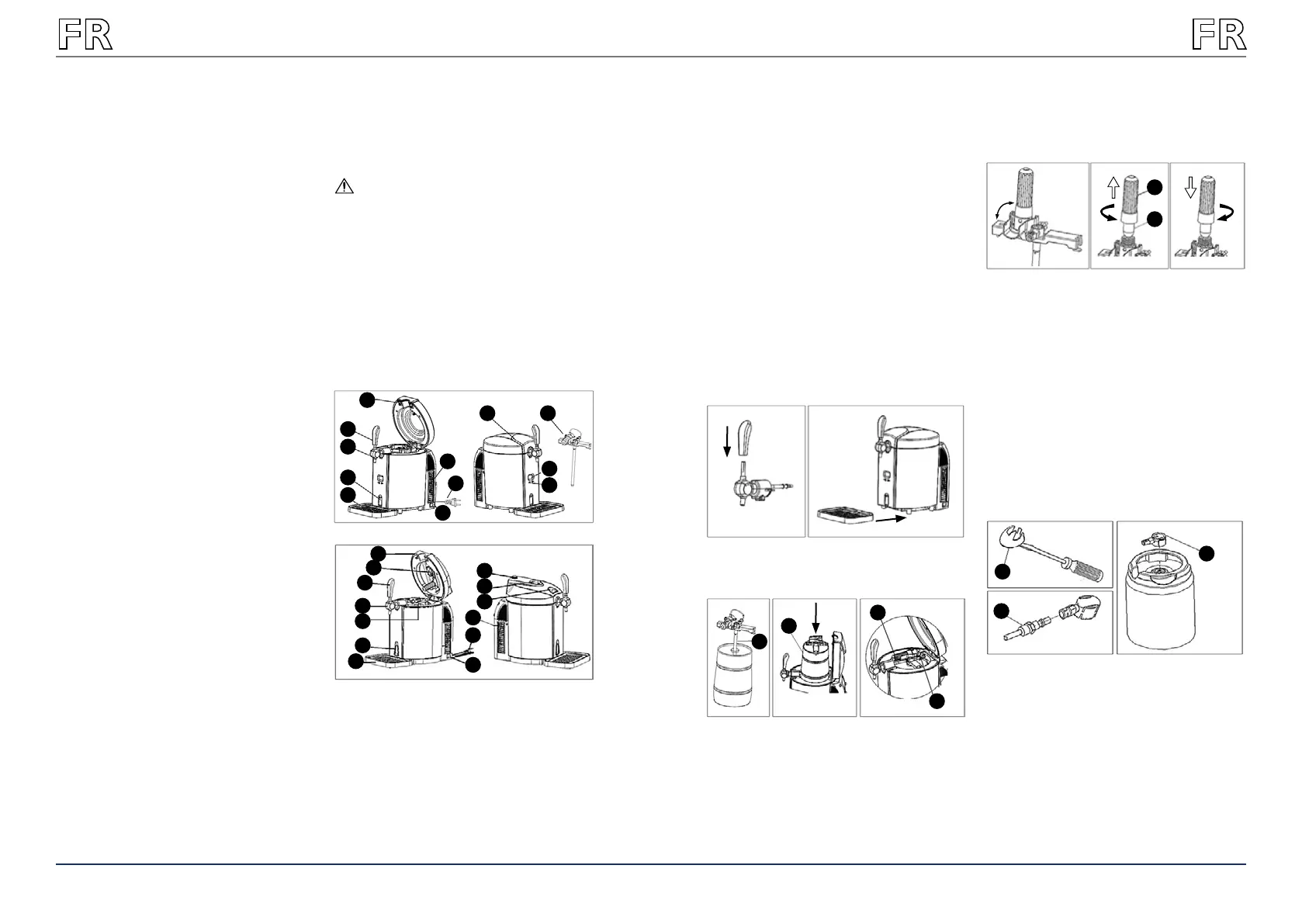 FR

FR