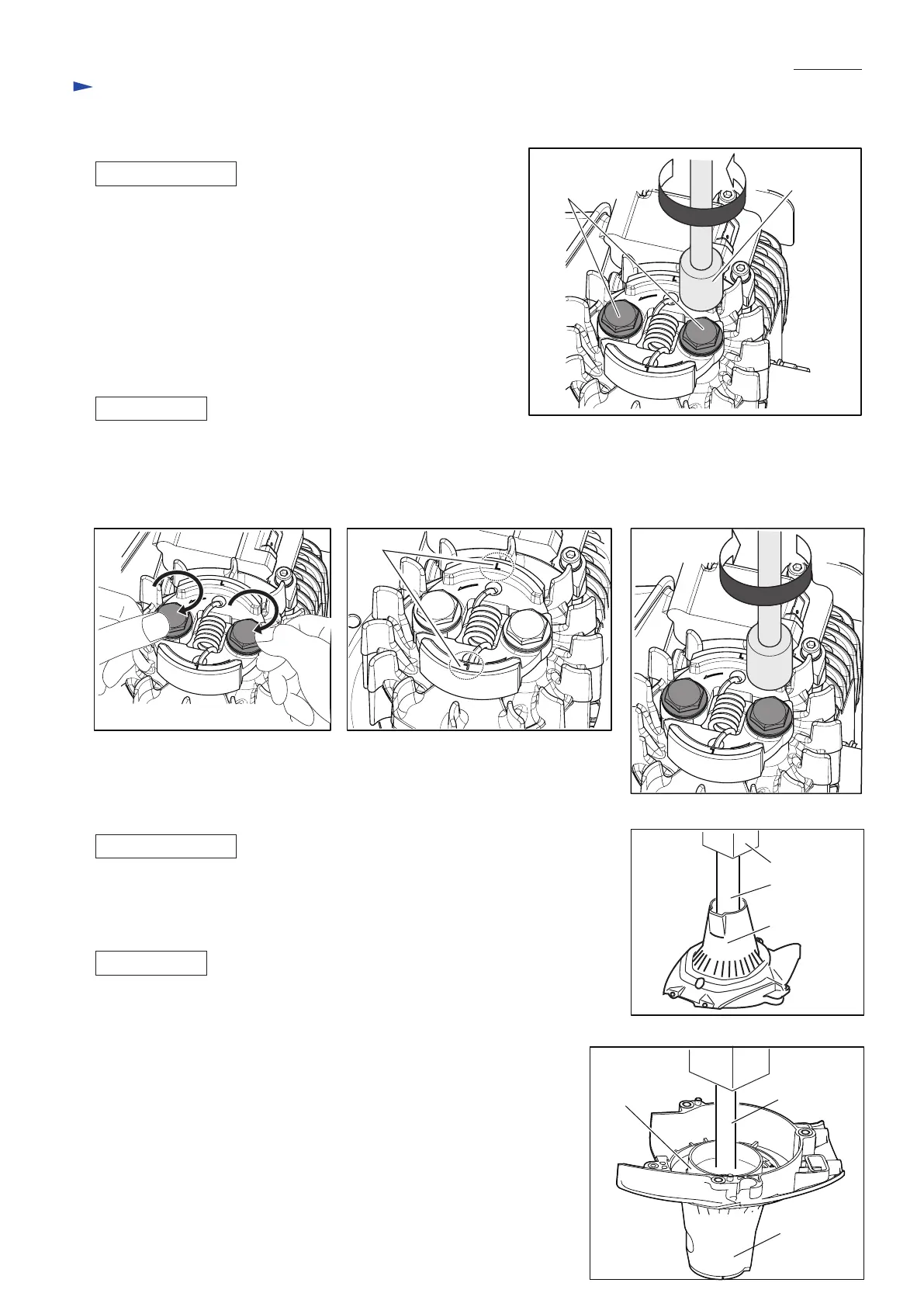 L

L