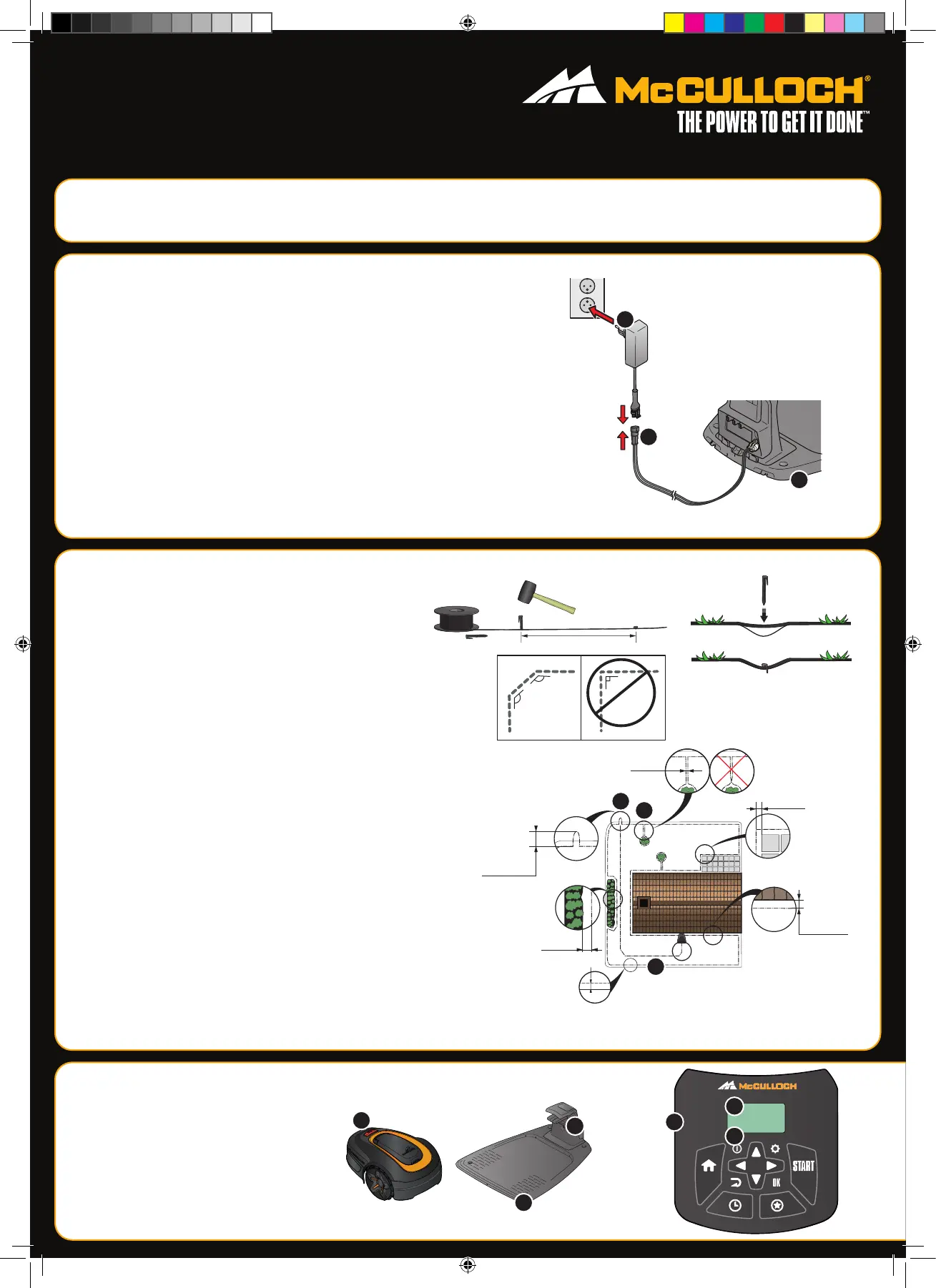 McCULLOCH®
THE POWER TO GET IT DONE™

McCULLOCH

START
OK