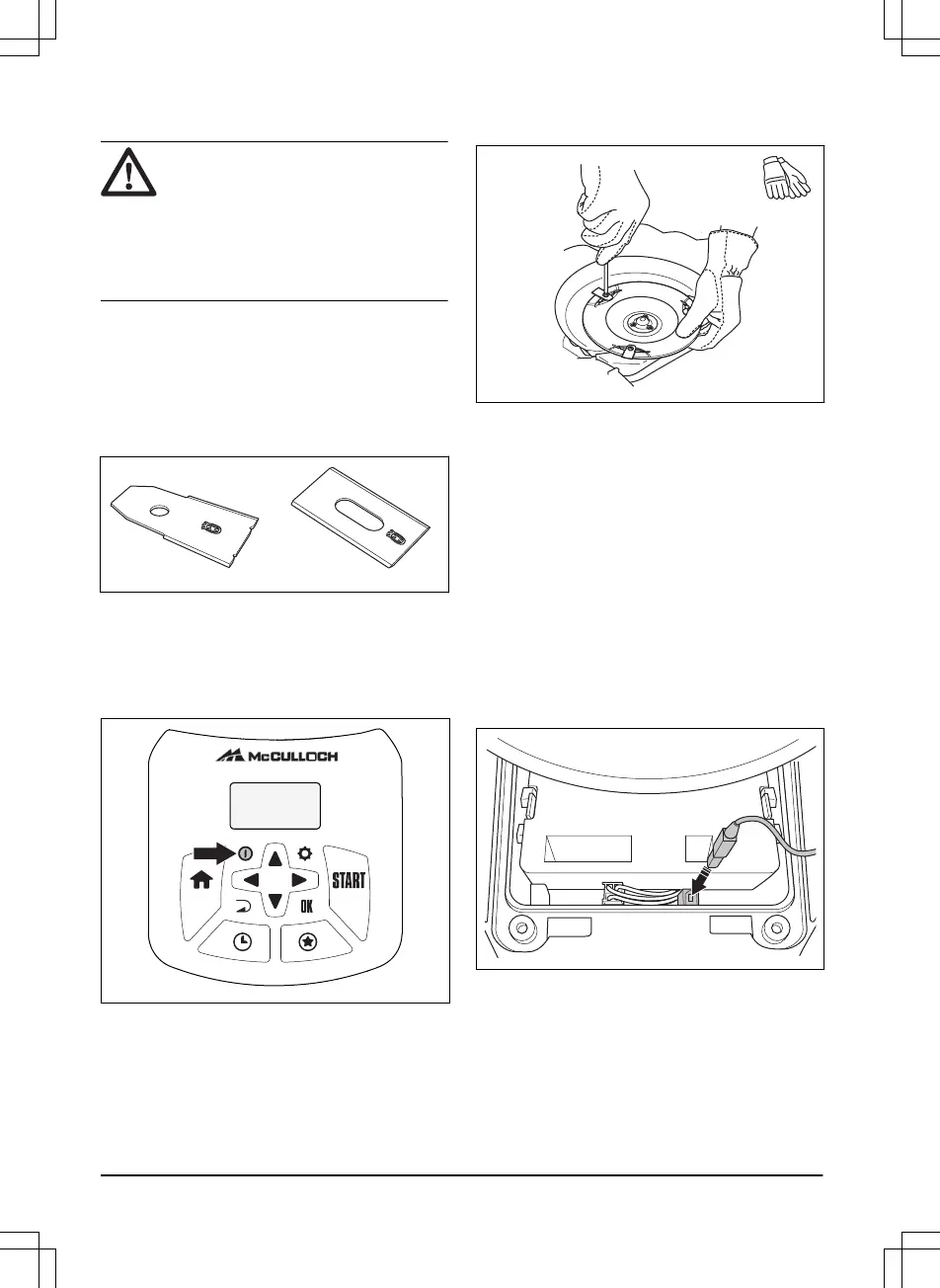 McCULLOCH

START

OK