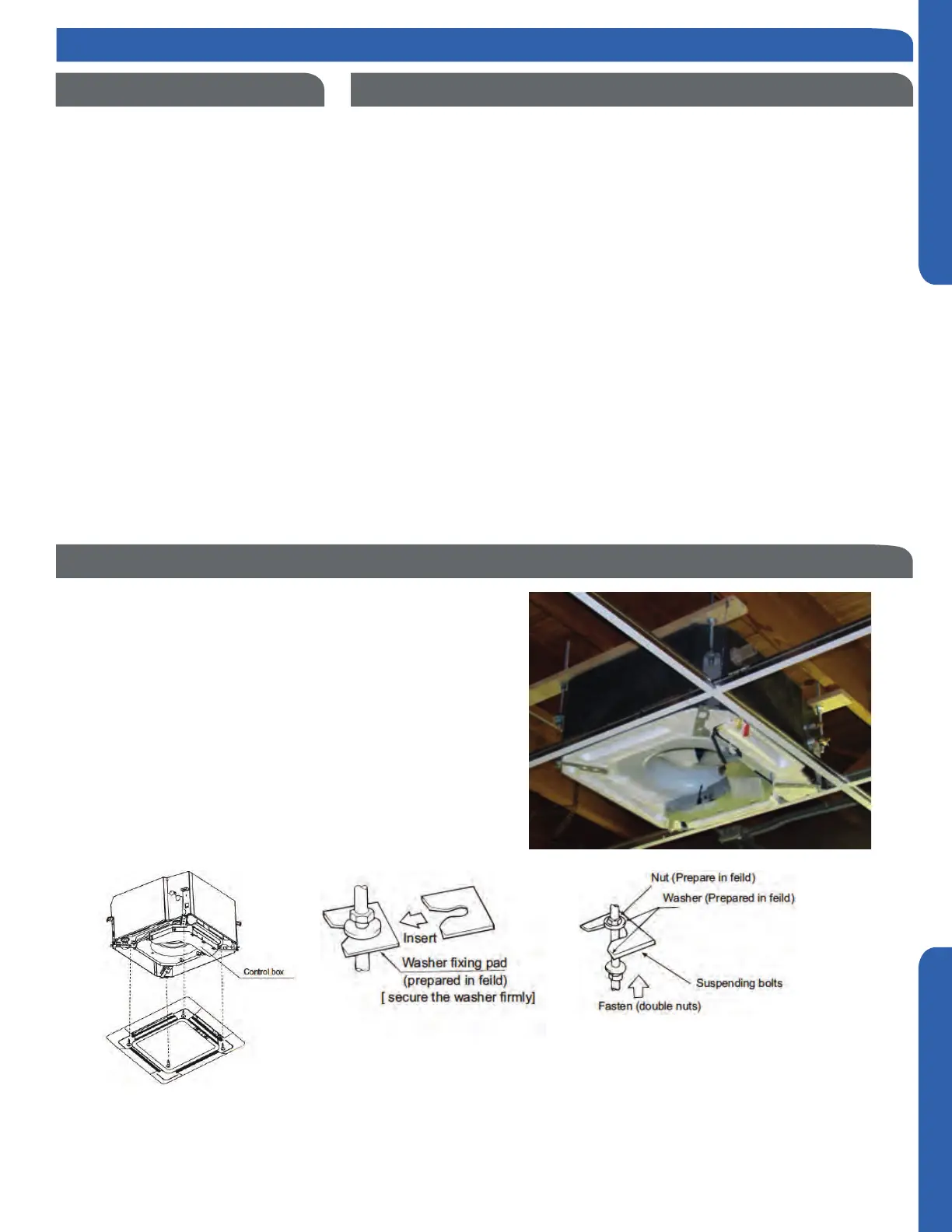 Control box

Insert

Washer fixing pad (prepared in feild) [ secure the washer firmly]

Nut (Prepare in feild)

Washer (Prepared in feild)

Suspending bolts

Fasten (double nuts)