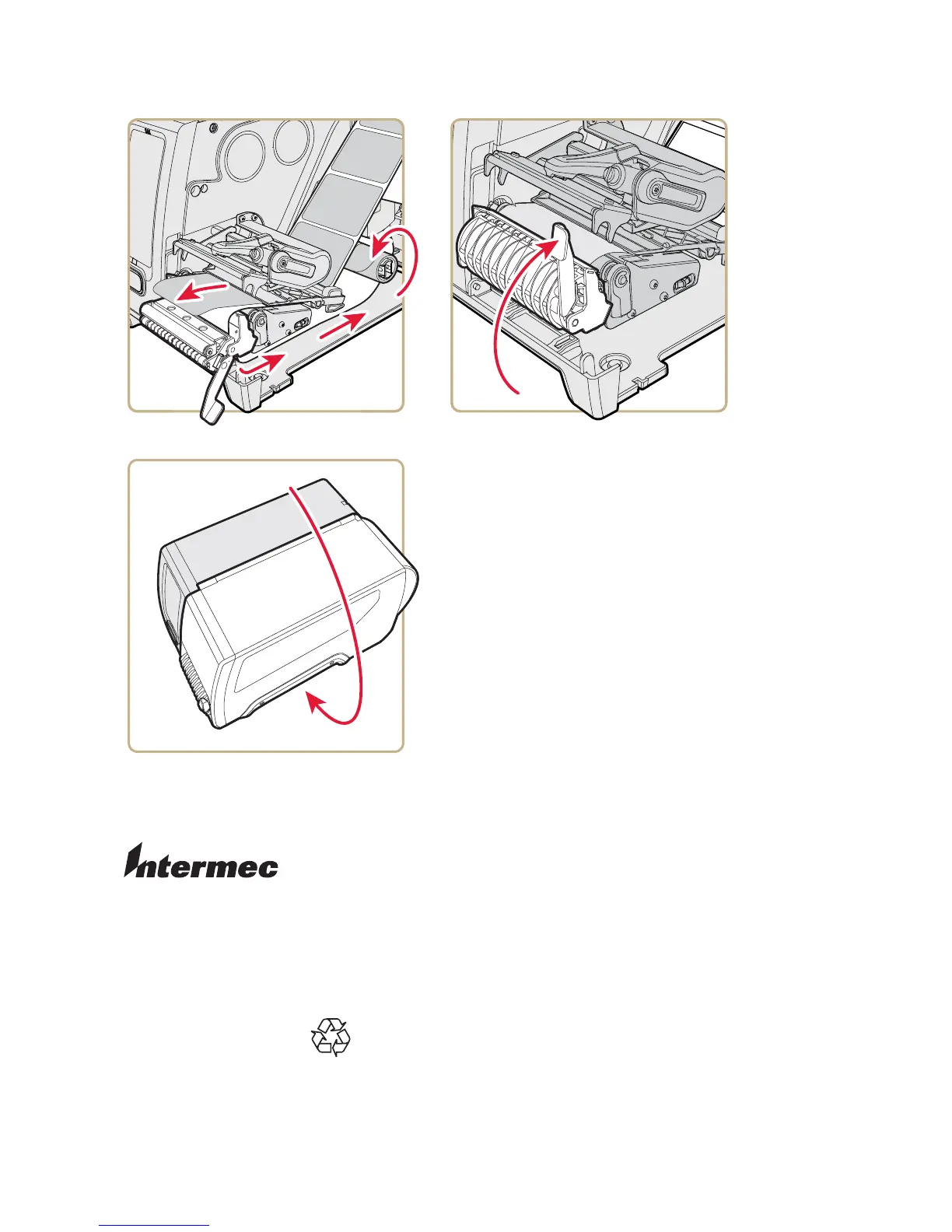 Intermec