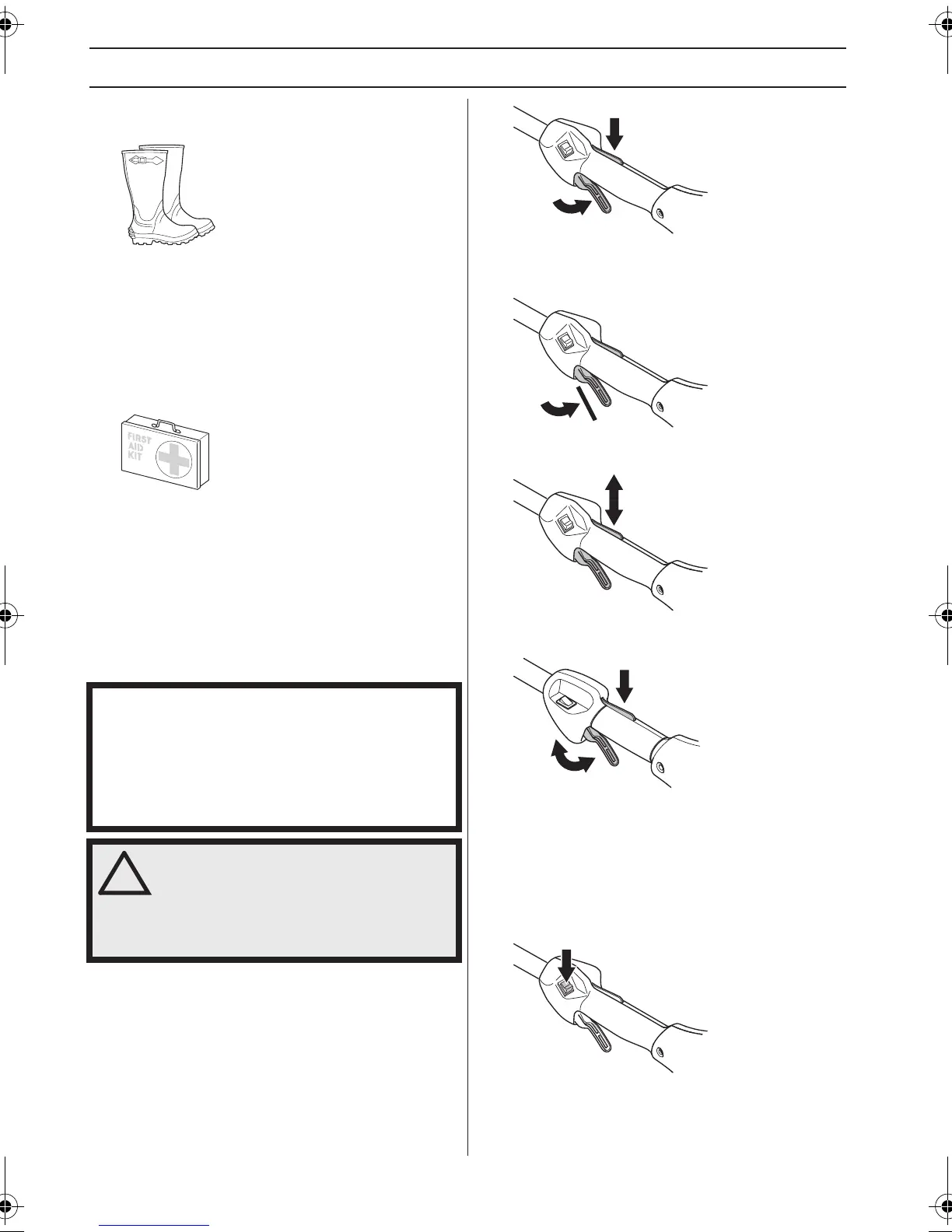 FIRST
AID
KIT