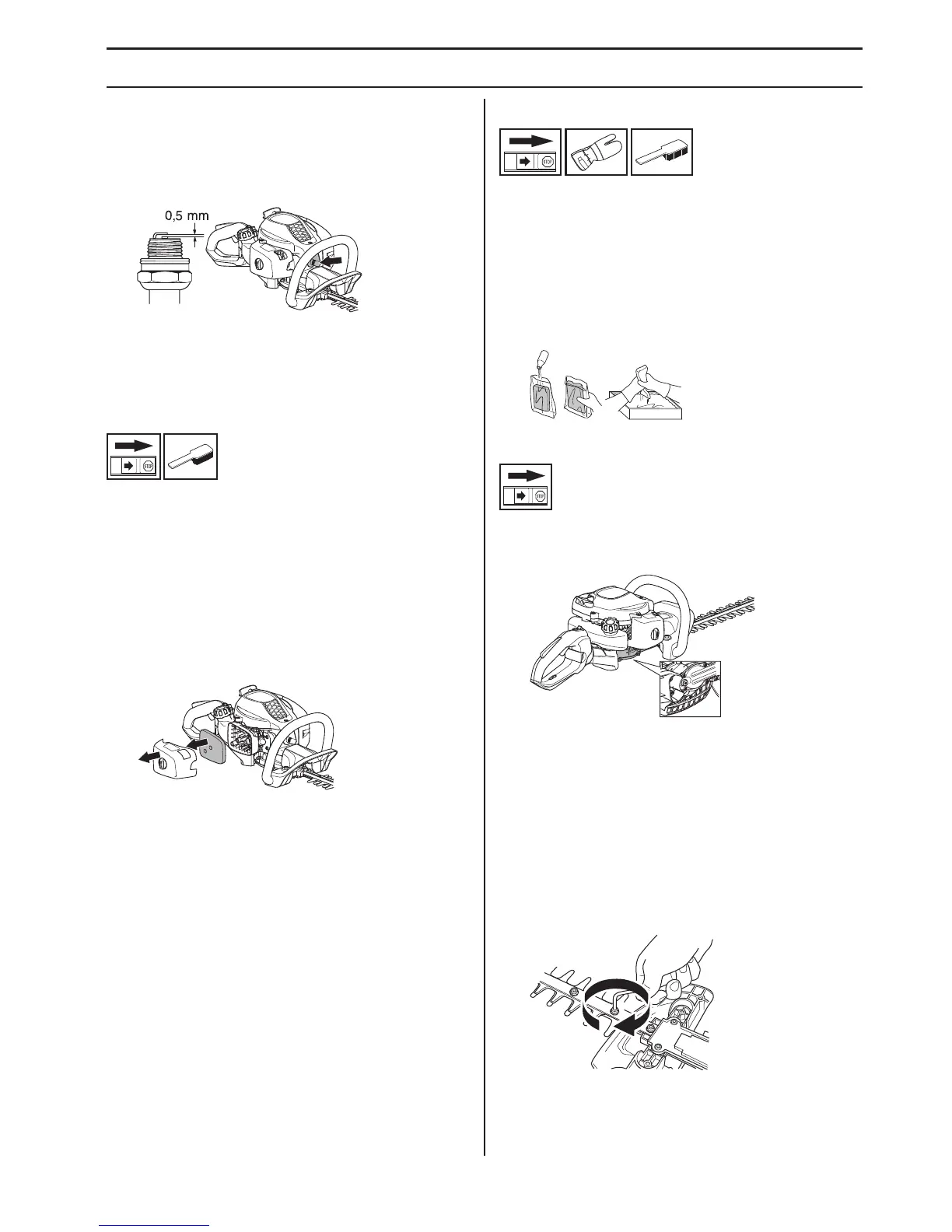 0,5 mm

STOP

STOP

STOP