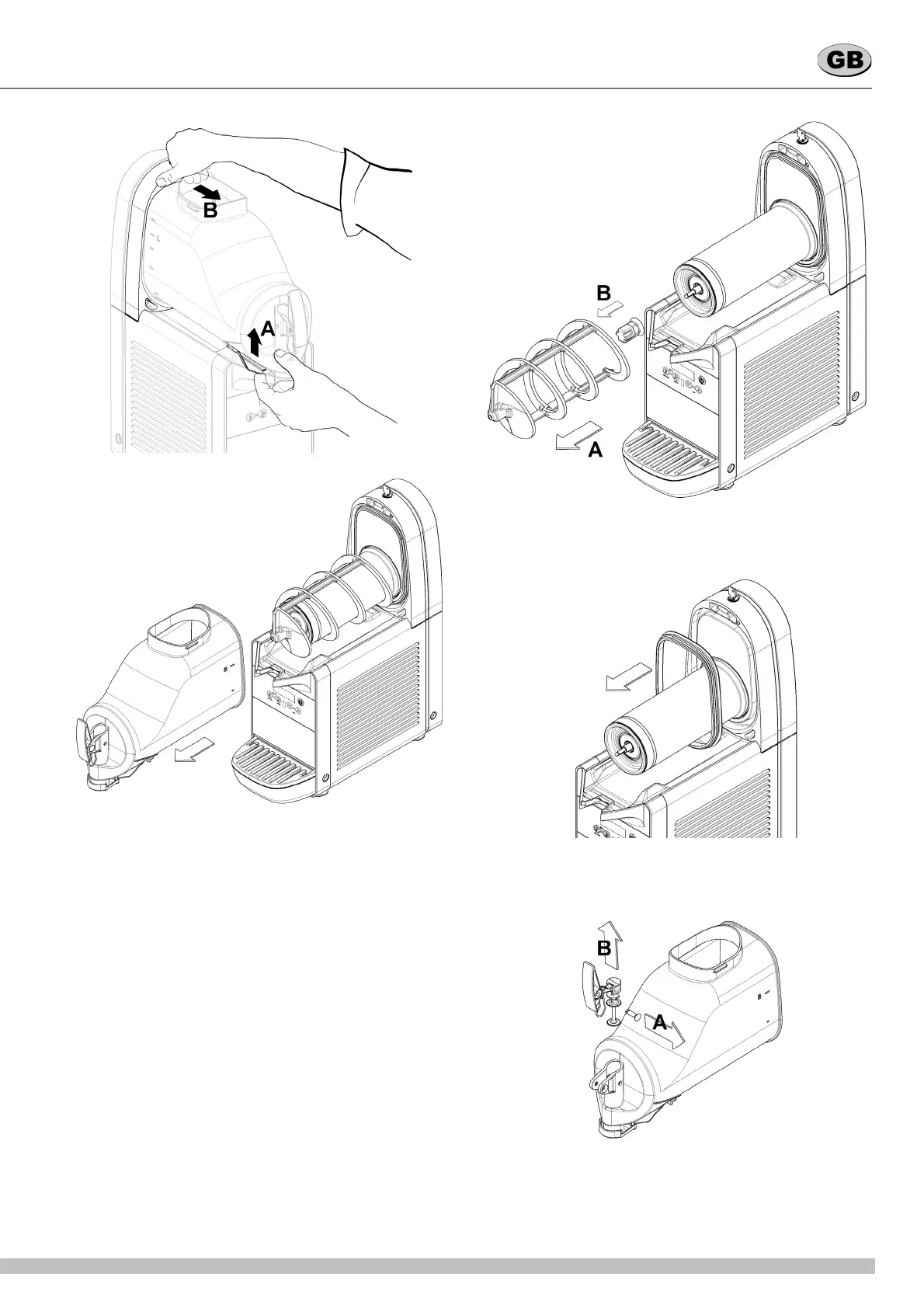 GB

B

A

B

A

B

A