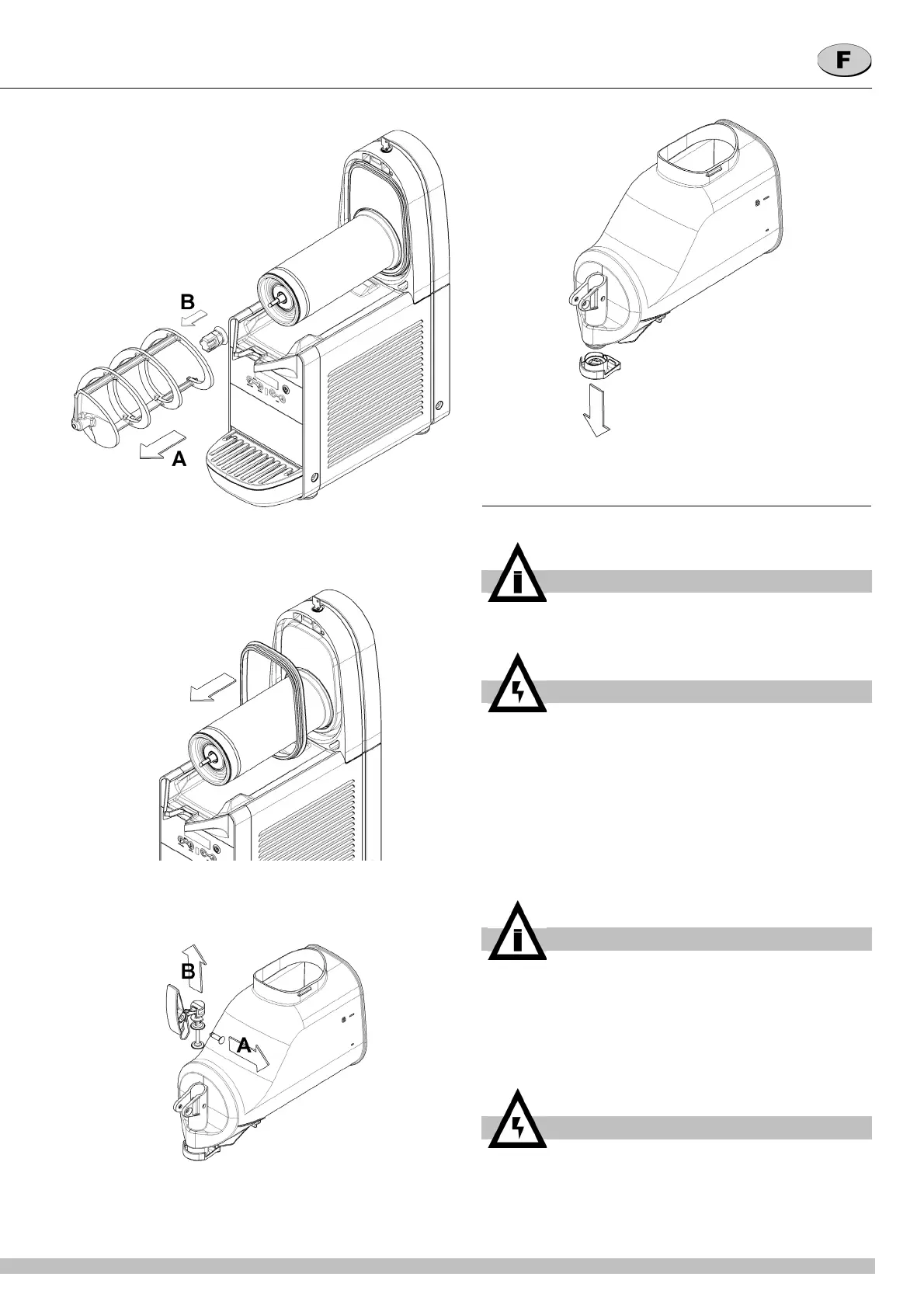 F

B

A

B

A