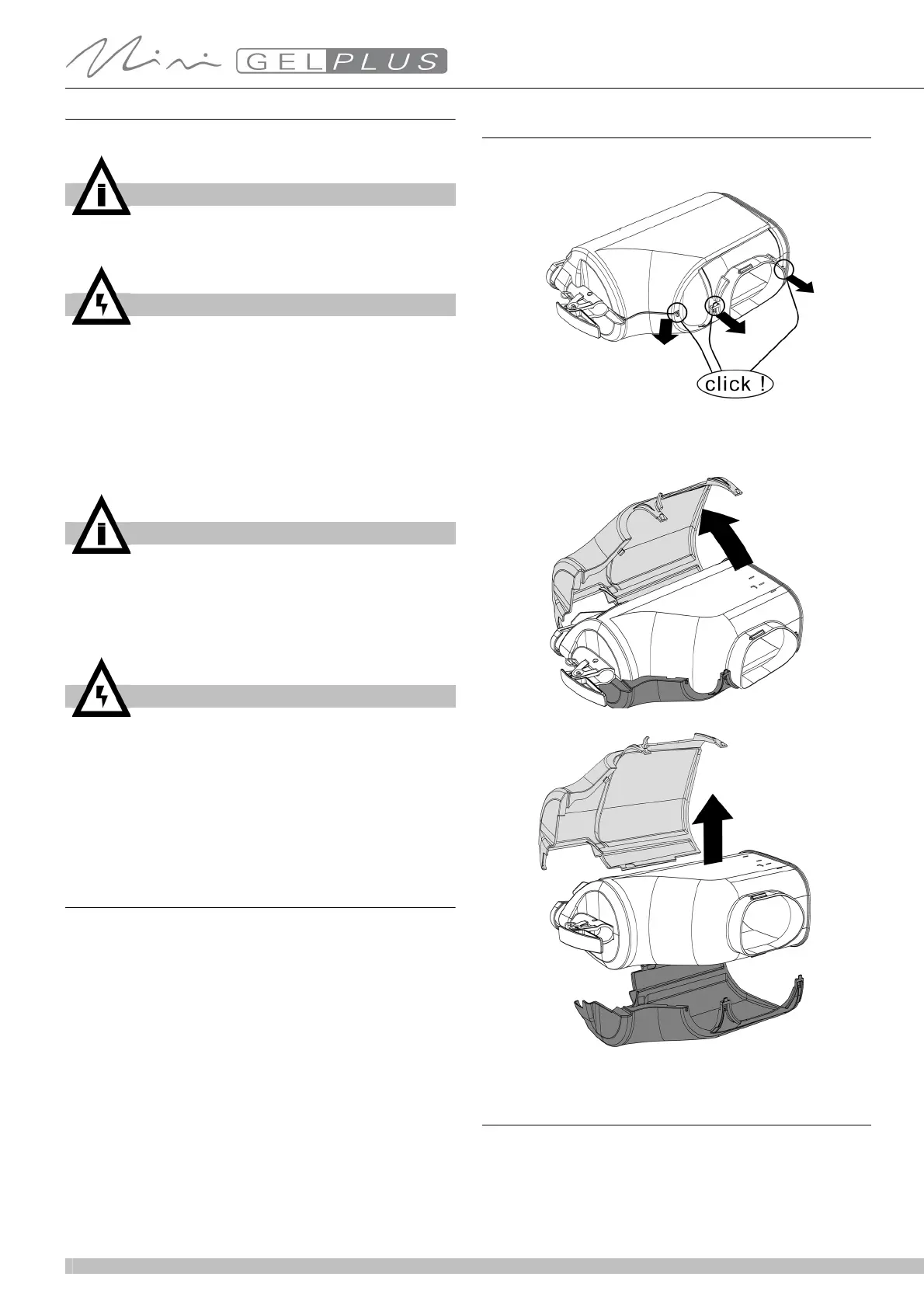 Mini GELPLUS

click !