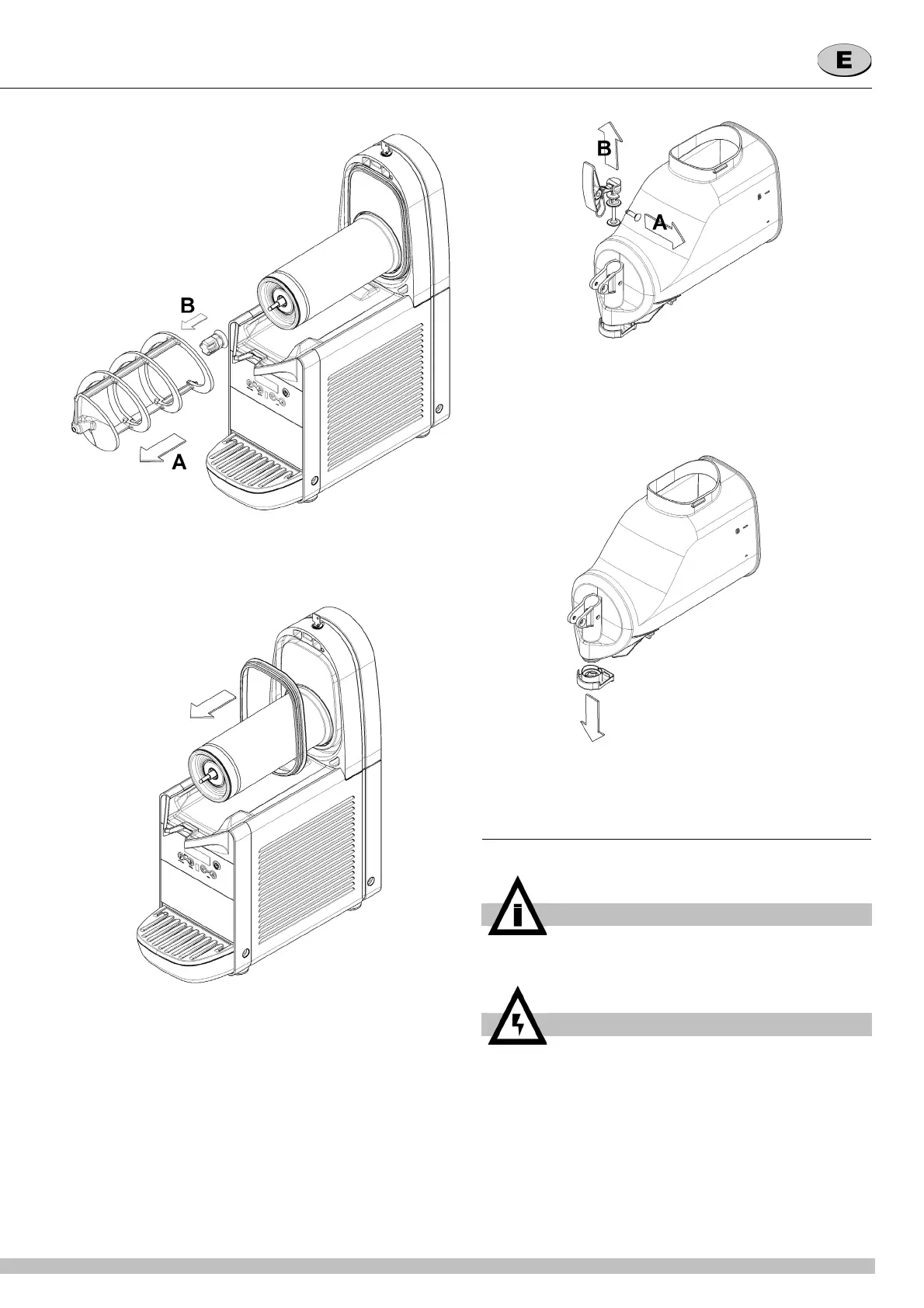 E

B

A

B

A