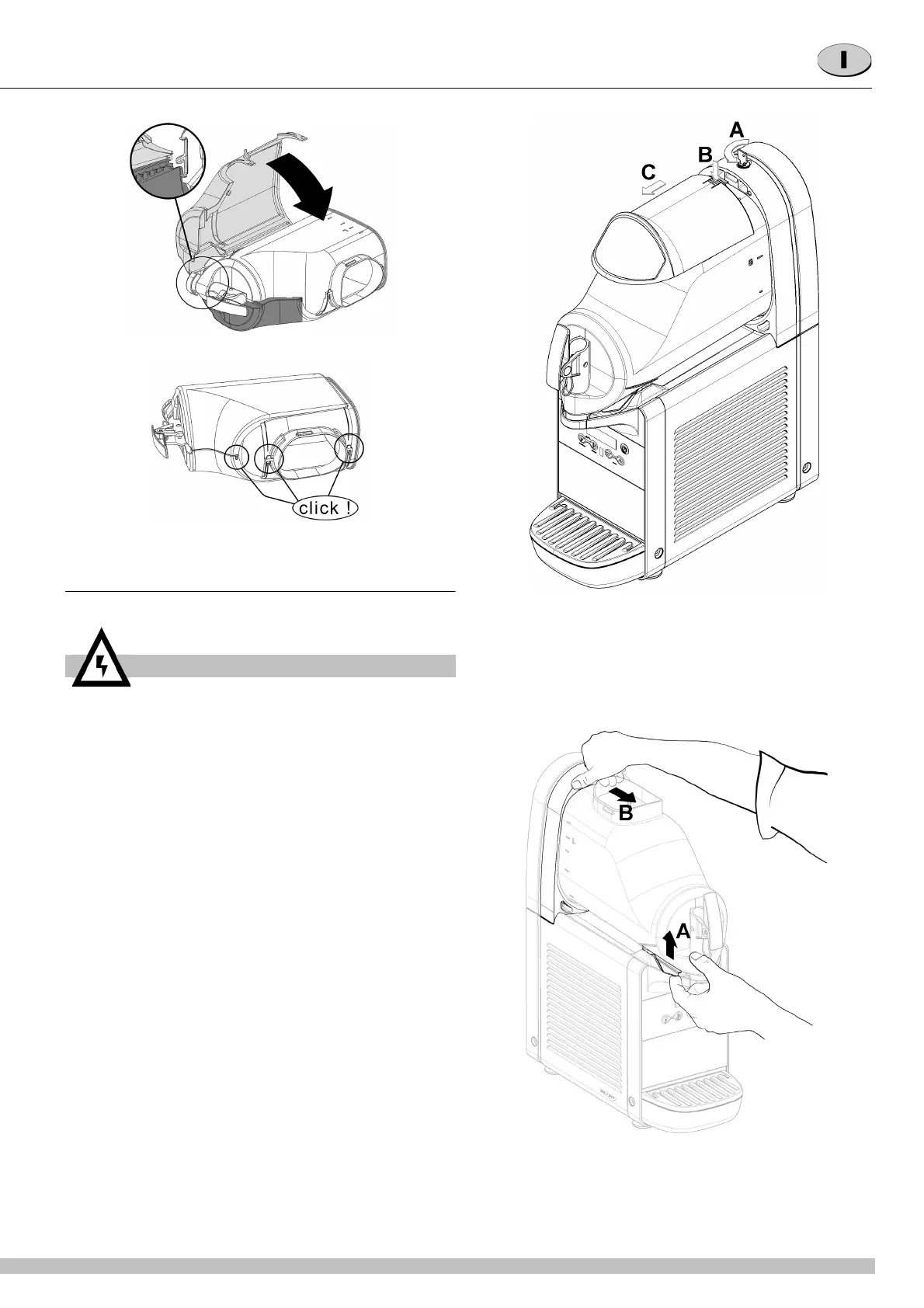 I

click !

A

B

C

B

A