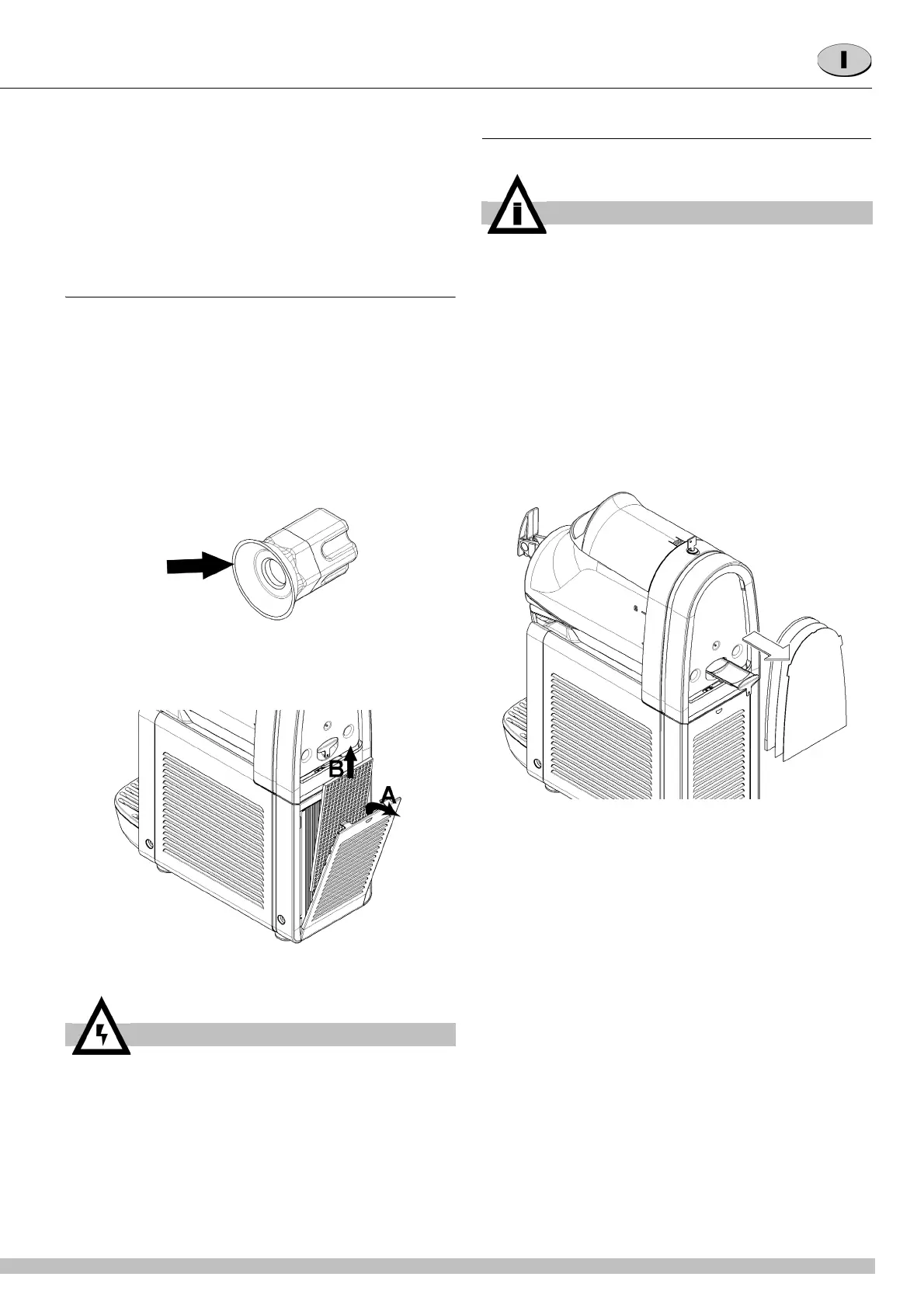 I

B

A