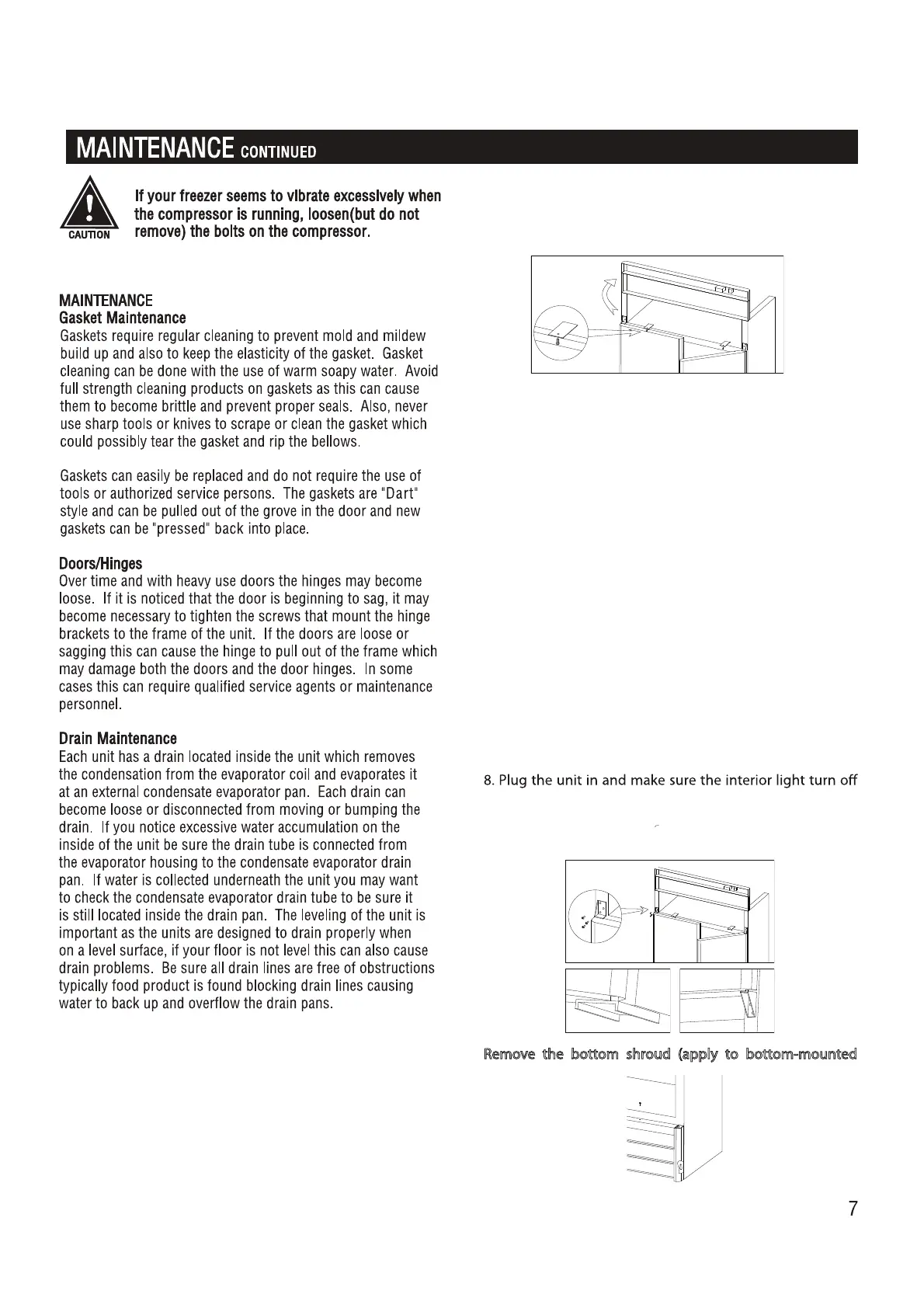 MAINTENANCE CONTINUED

CAUTION

If your freezer seems to vibrate excessively when the compressor is running, loosen(but do not remove) the bolts on the compressor.

MAINTENANCE
Gasket Maintenance
Gaskets require regular cleaning to prevent mold and mildew build up and also to keep the elasticity of the gasket. Gasket cleaning can be done with the use of warm soapy water. Avoid full strength cleaning products on gaskets as this can cause them to become brittle and prevent proper seals. Also, never use sharp tools or knives to scrape or clean the gasket which could possibly tear the gasket and rip the bellows.

Gaskets can easily be replaced and do not require the use of tools or authorized service persons. The gaskets are "Dart" style and can be pulled out of the grove in the door and new gaskets can be "pressed" back into place.

Doors/Hinges
Over time and with heavy use doors the hinges may become loose. If it is noticed that the door is beginning to sag, it may become necessary to tighten the screws that mount the hinge brackets to the frame of the unit. If the doors are loose or sagging this can cause the hinge to pull out of the frame which may damage both the doors and the door hinges. In some cases this can require qualified service agents or maintenance personnel.

Drain Maintenance
Each unit has a drain located inside the unit which removes the condensation from the evaporator coil and evaporates it at an external condensate evaporator pan. Each drain can become loose or disconnected from moving or bumping the drain. If you notice excessive water accumulation on the inside of the unit be sure the drain tube is connected from the evaporator housing to the condensate evaporator drain pan. If water is collected underneath the unit you may want to check the condensate evaporator drain tube to be sure it is still located inside the drain pan. The leveling of the unit is important as the units are designed to drain properly when on a level surface, if your floor is not level this can also cause drain problems. Be sure all drain lines are free of obstructions typically food product is found blocking drain lines causing water to back up and overflow the drain pans.

8. Plug the unit in and make sure the interior light turn off

Remove the bottom shroud (apply to bottom-mounted

7