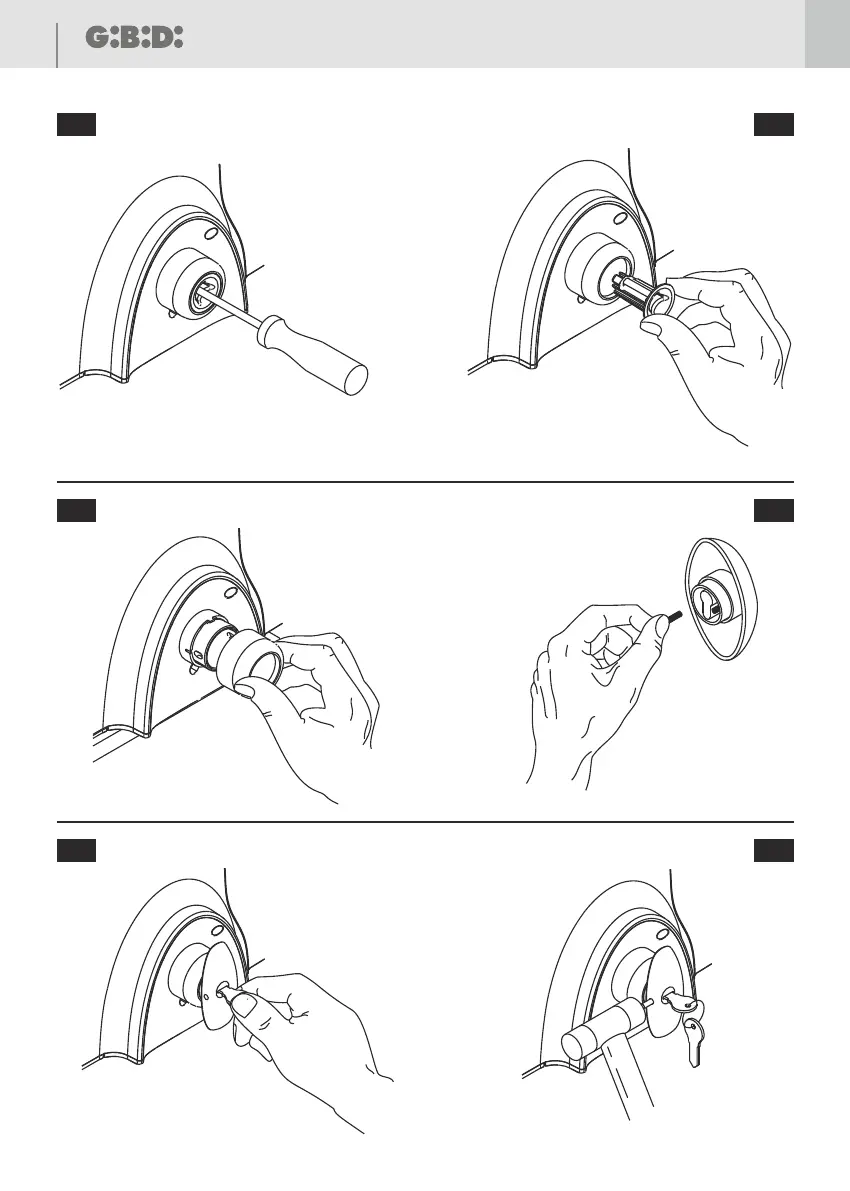 G:B:D: