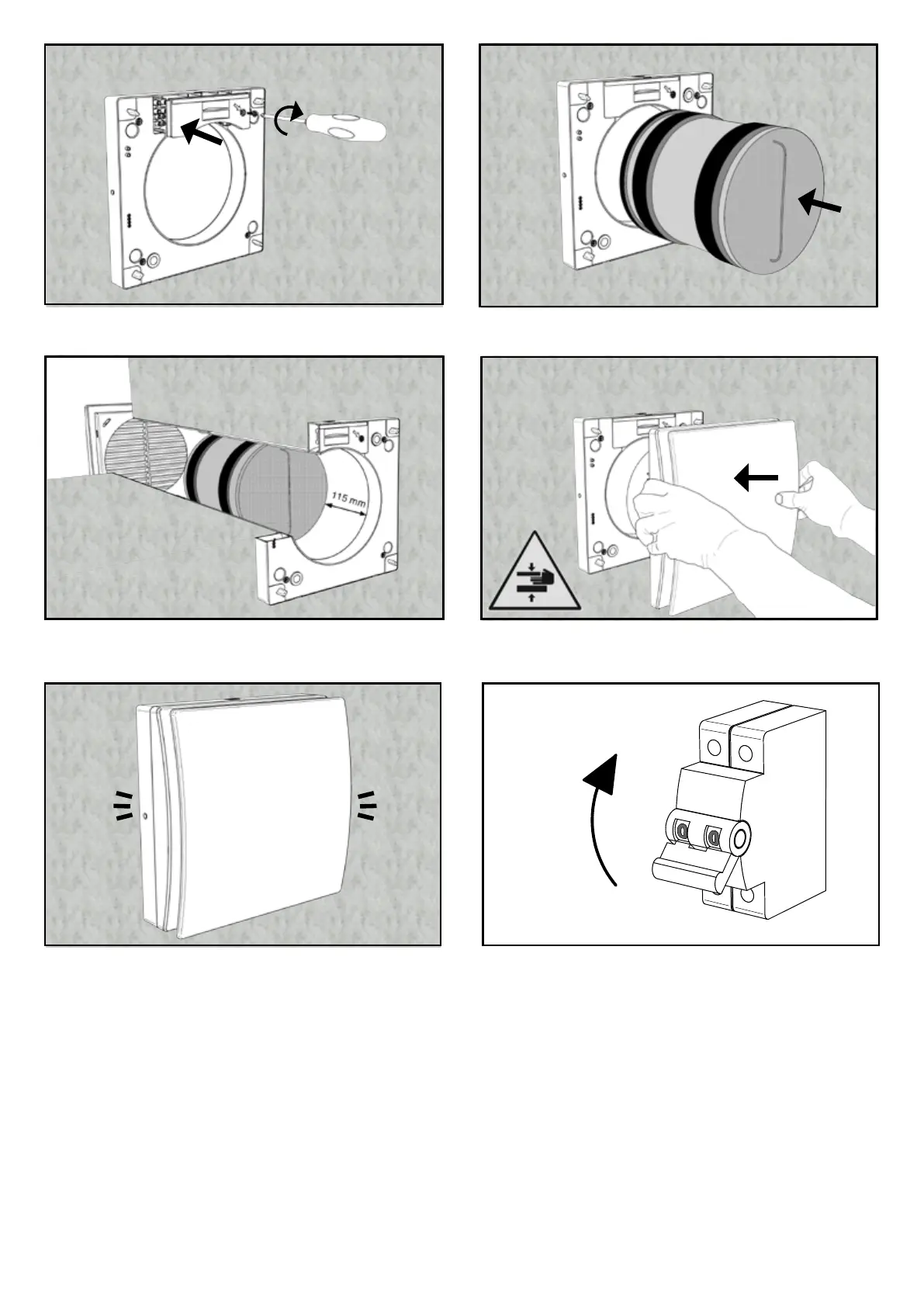 115 mm