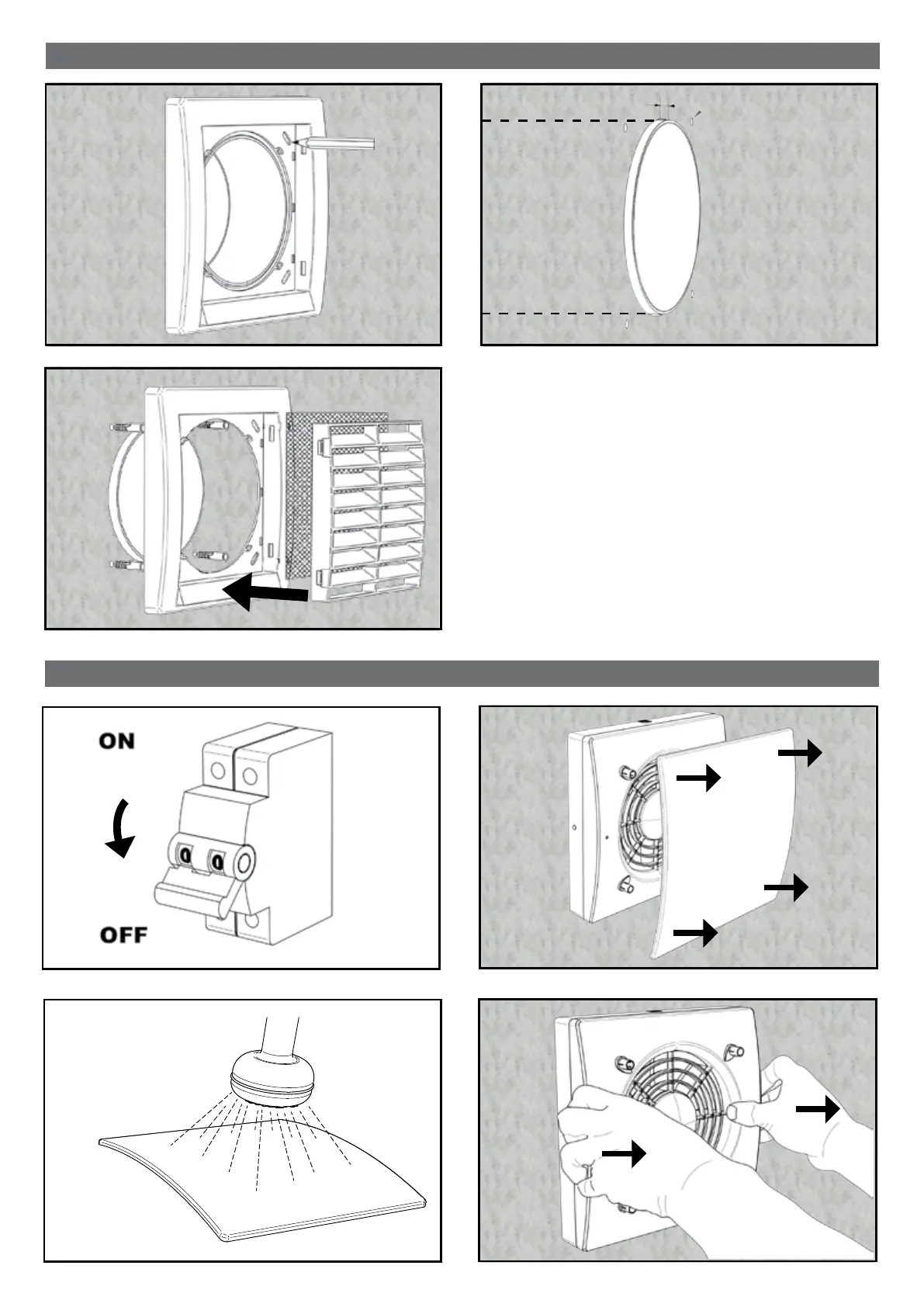 ON

OFF