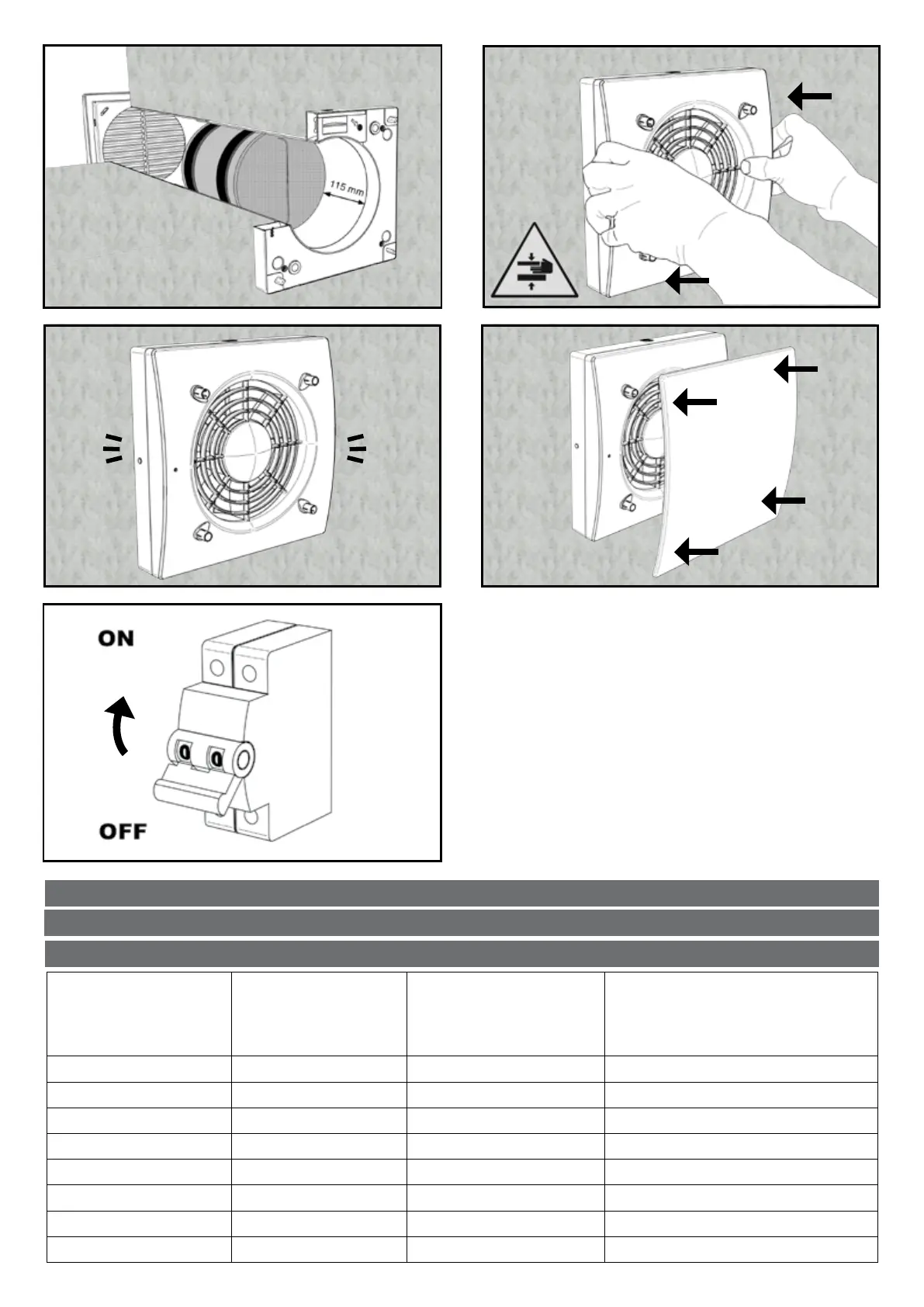 115 mm

ON

OFF