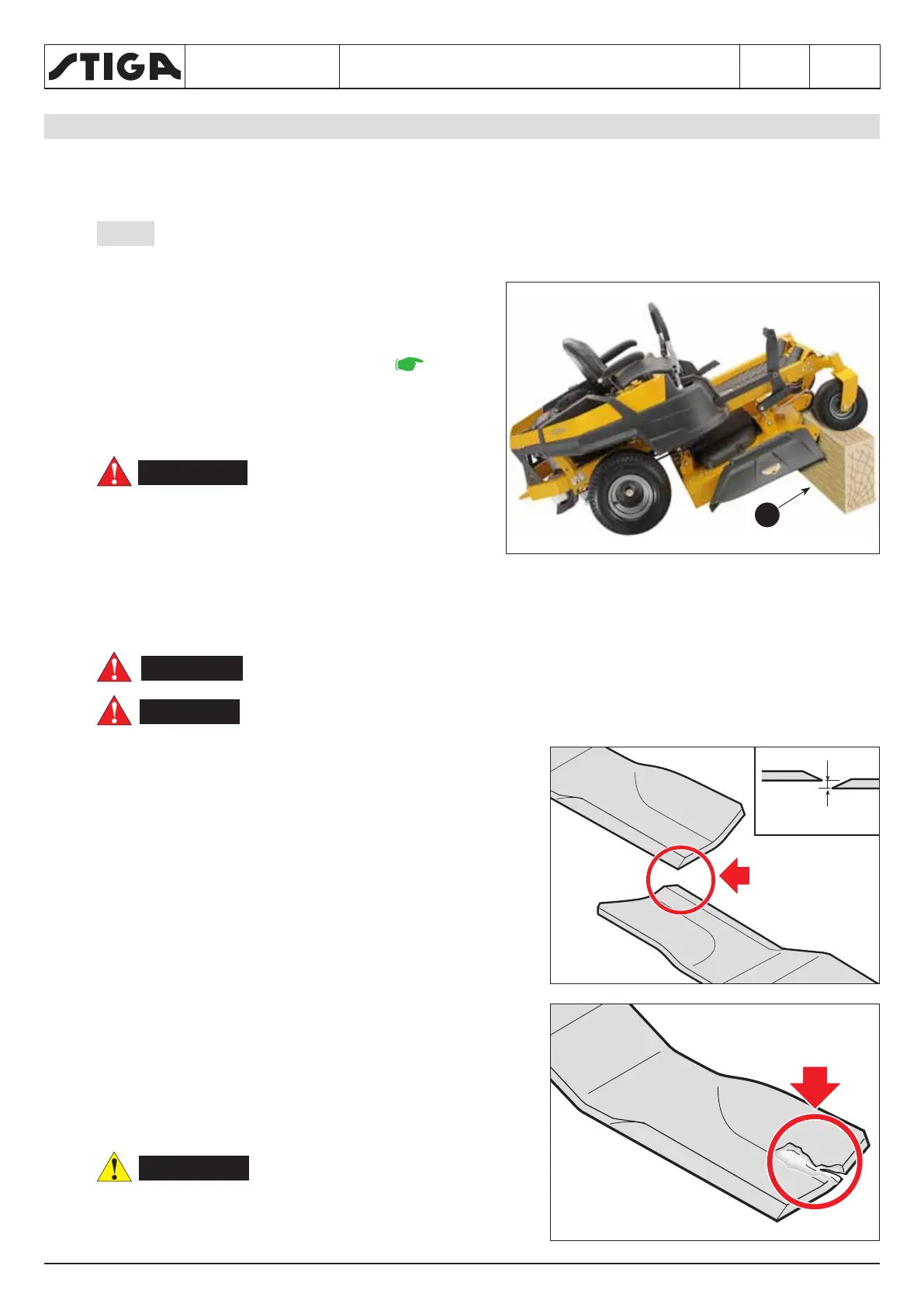 STIGA