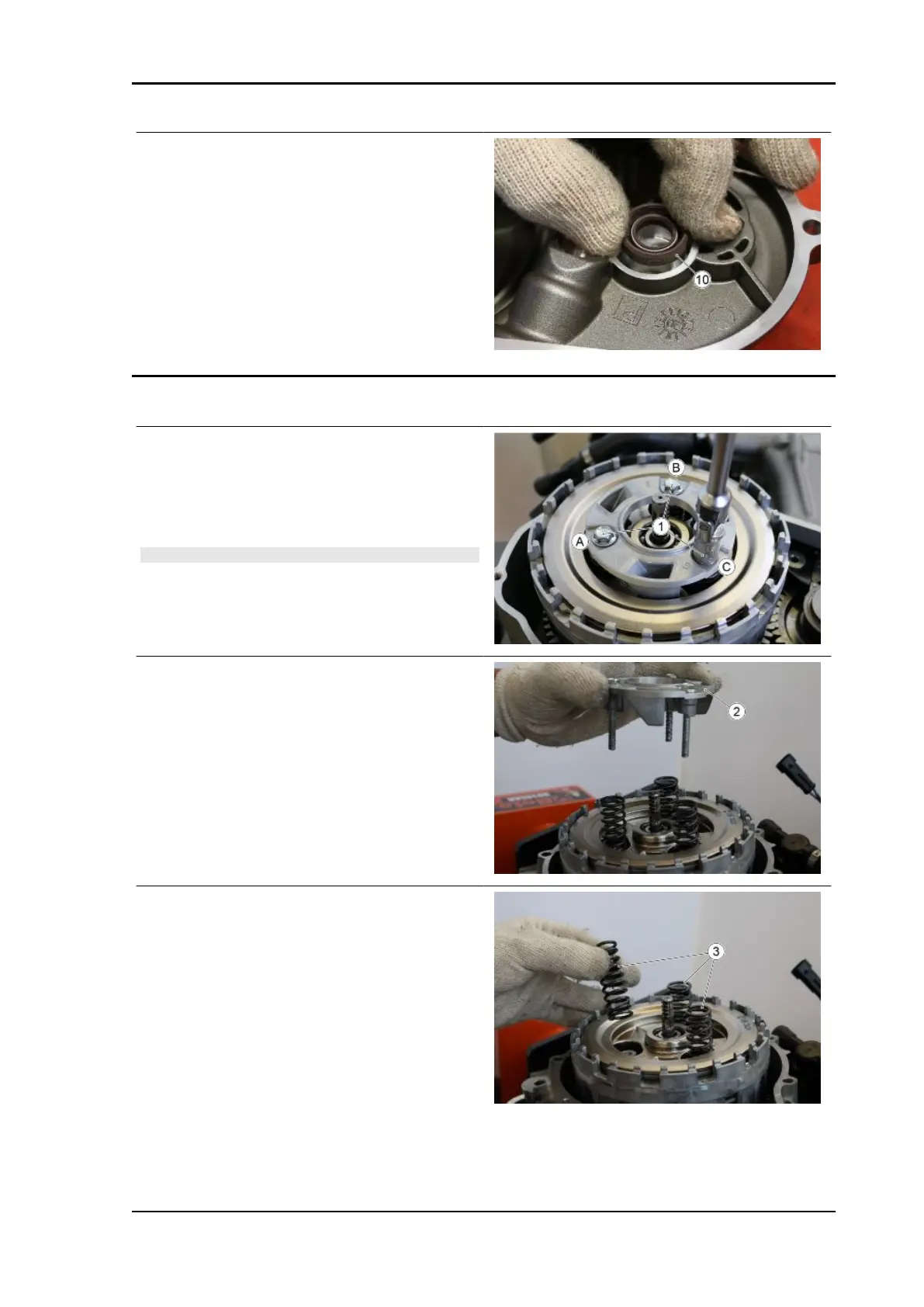 10

B

1

A

C

2

3