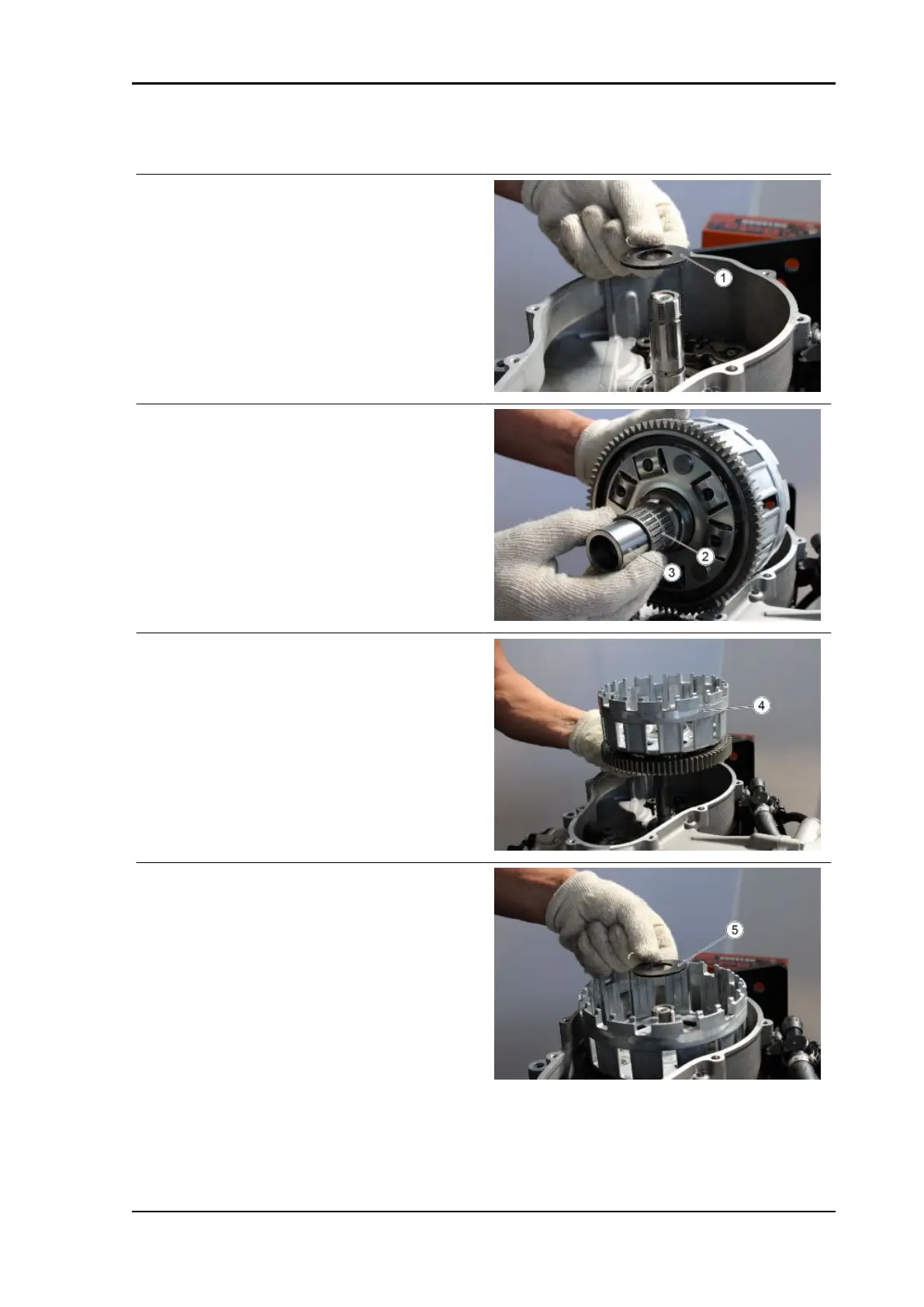 1

2

3

4

5