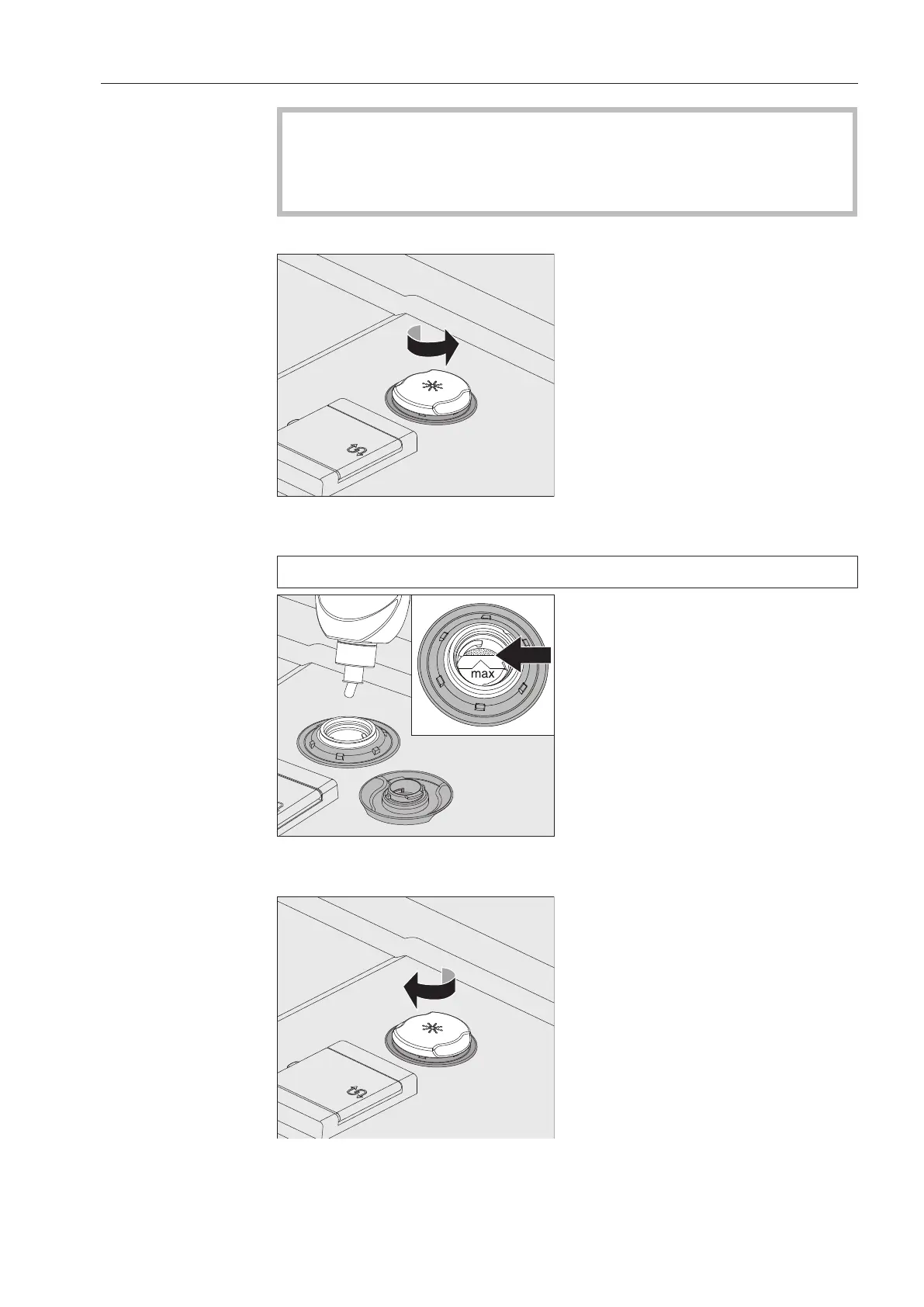 max