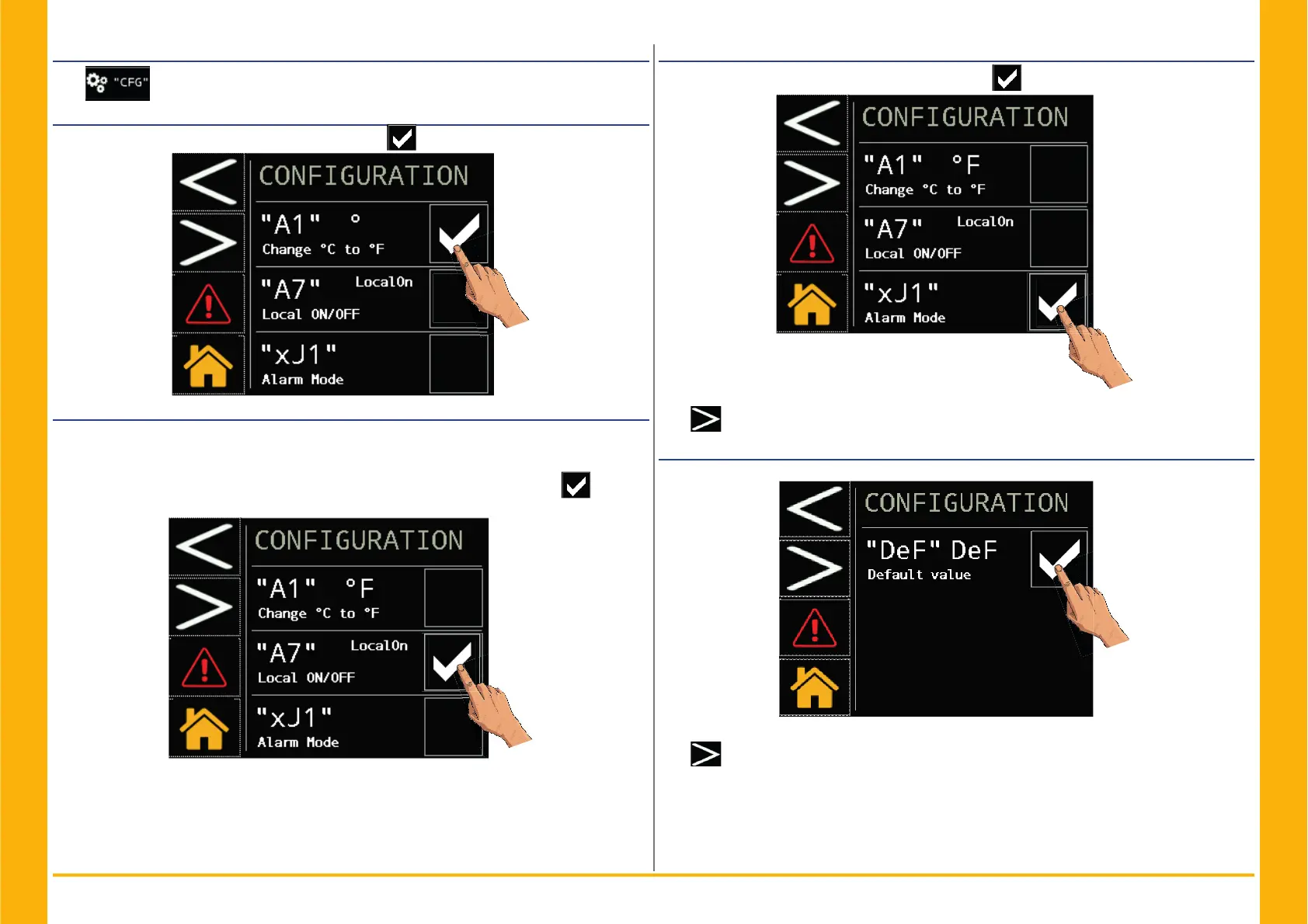 "CFG"

CONFIGURATION
"A1" °
Change °C to °F
"A7" LocalOn
Local ON/OFF
"xJ1"
Alarm Mode

CONFIGURATION
"A1" °F
Change °C to °F
"A7" LocalOn
Local ON/OFF
"xJ1"
Alarm Mode

CONFIGURATION
"A1" °F
Change °C to °F
"A7" LocalOn
Local ON/OFF
"xJ1"
Alarm Mode

CONFIGURATION
"DeF" DeF
Default value