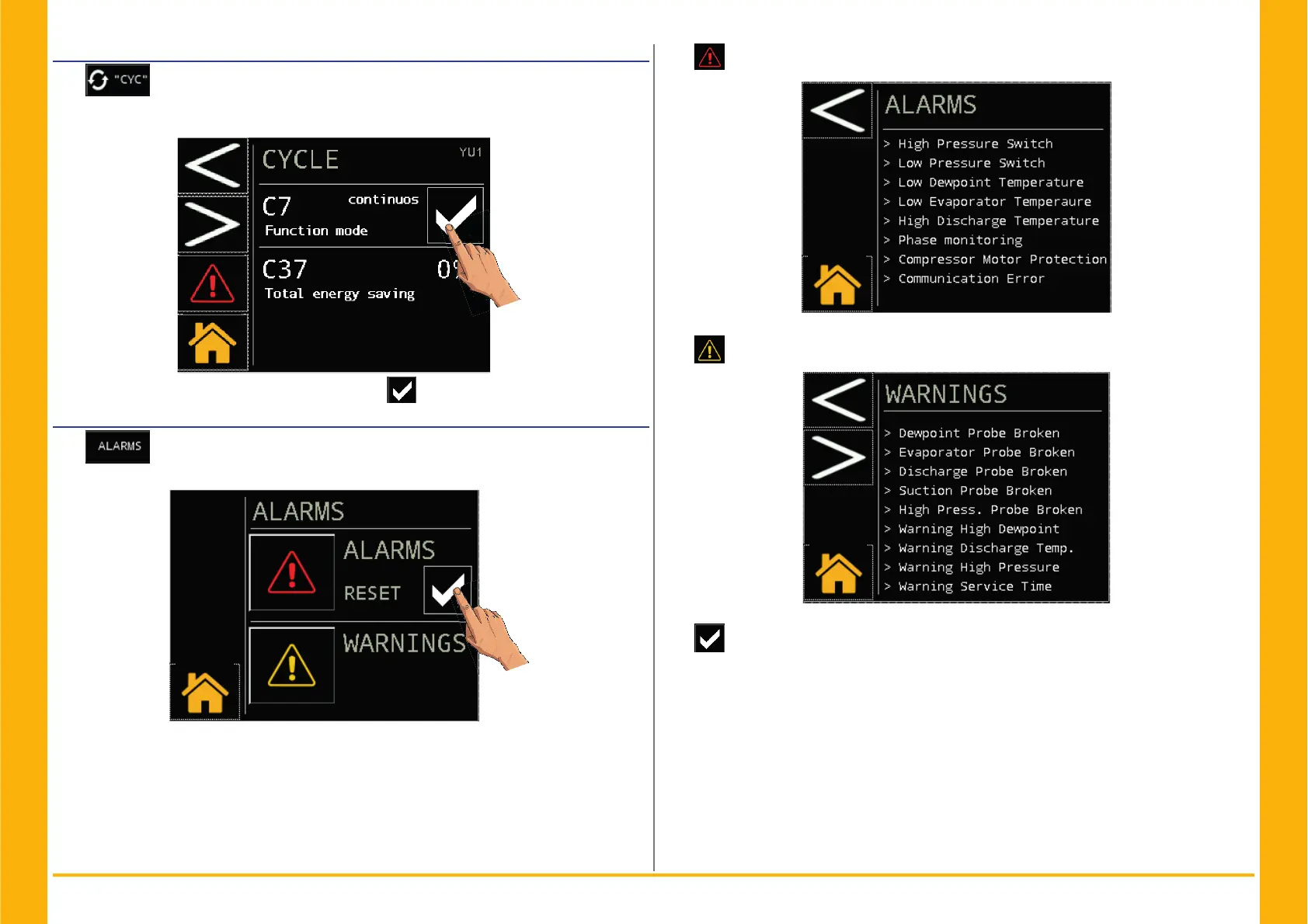 "CYC"

CYCLE YU1

C7 continuos

Function mode

C37 0

Total energy saving

ALARMS

ALARMS

ALARMS

RESET

WARNINGS

ALARMS

> High Pressure Switch
> Low Pressure Switch
> Low Dewpoint Temperature
> Low Evaporator Temperaure
> High Discharge Temperature
> Phase monitoring
> Compressor Motor Protection
> Communication Error

WARNINGS

> Dewpoint Probe Broken
> Evaporator Probe Broken
> Discharge Probe Broken
> Suction Probe Broken
> High Press. Probe Broken
> Warning High Dewpoint
> Warning Discharge Temp.
> Warning High Pressure
> Warning Service Time