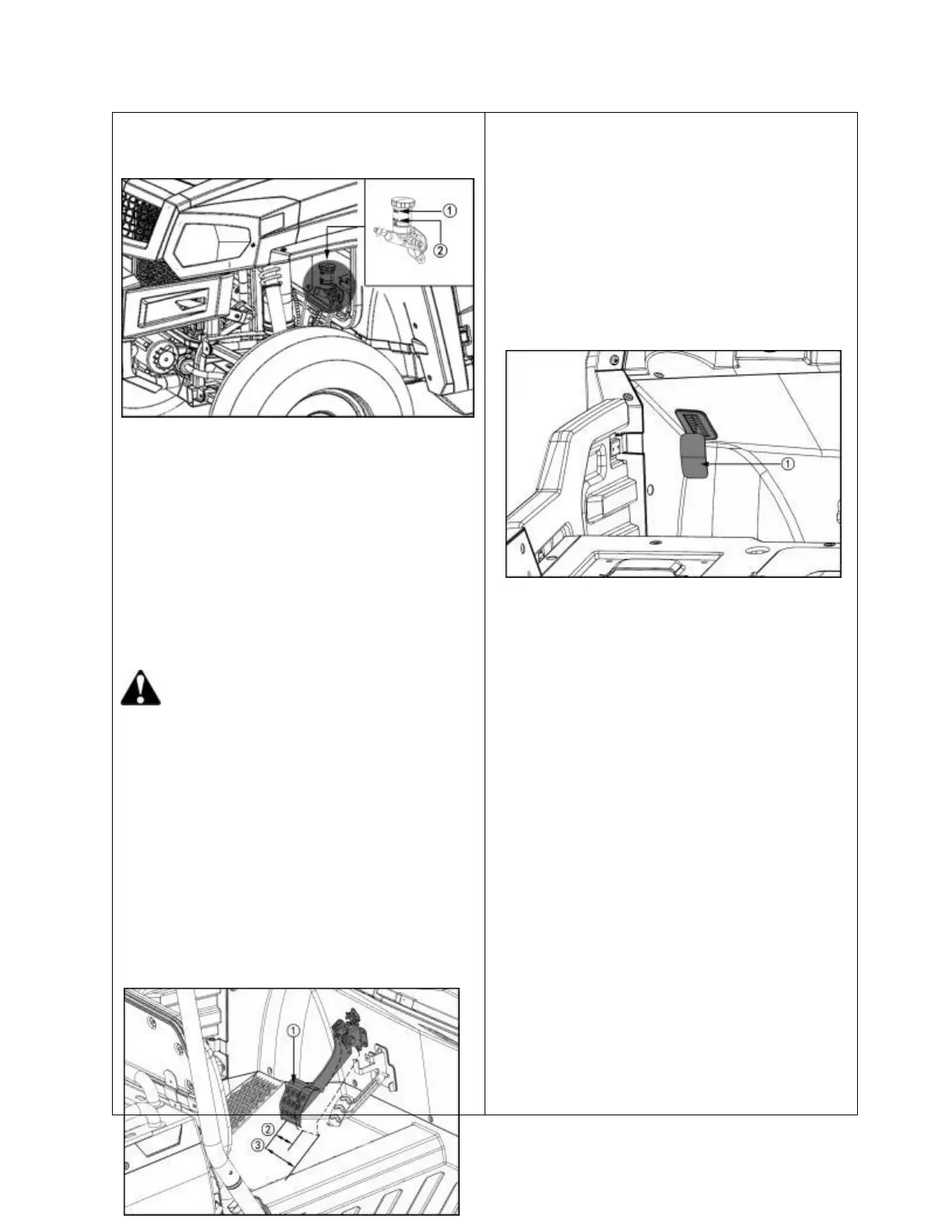 ①
②

①

①
②
③